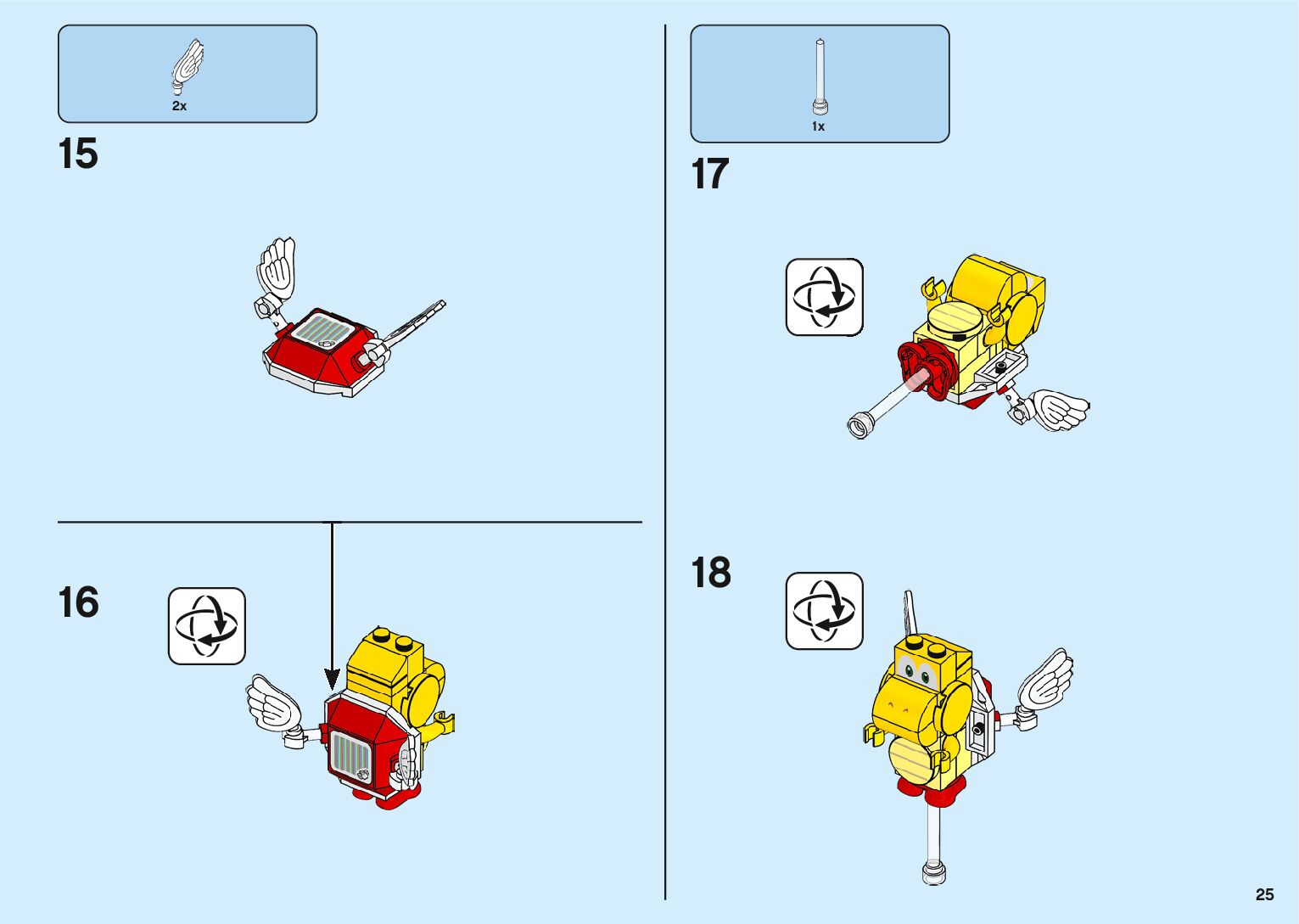 2x

15

16

1x

17

18

25