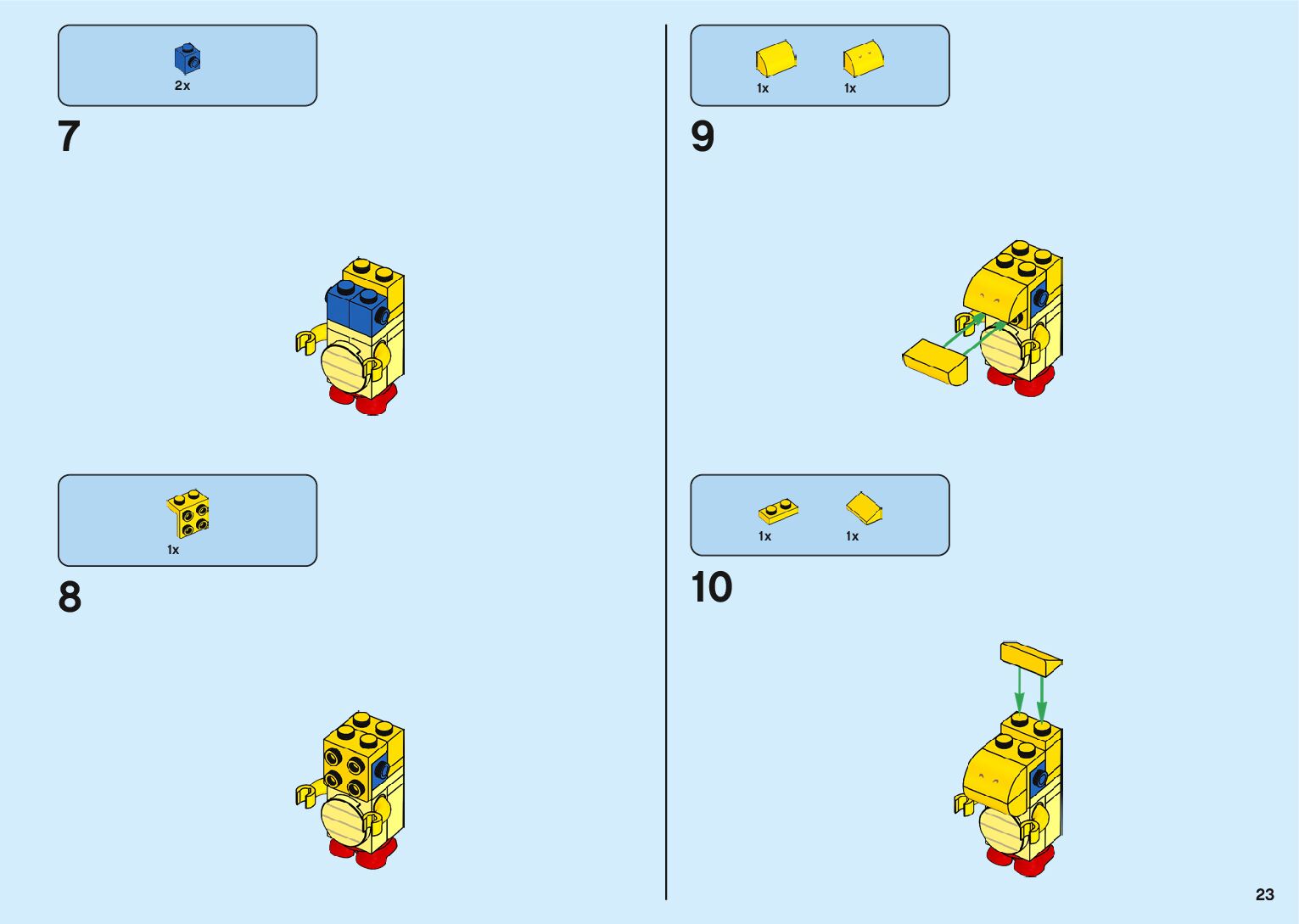 2x

7

1x

8

1x 1x

9

1x 1x

10

23