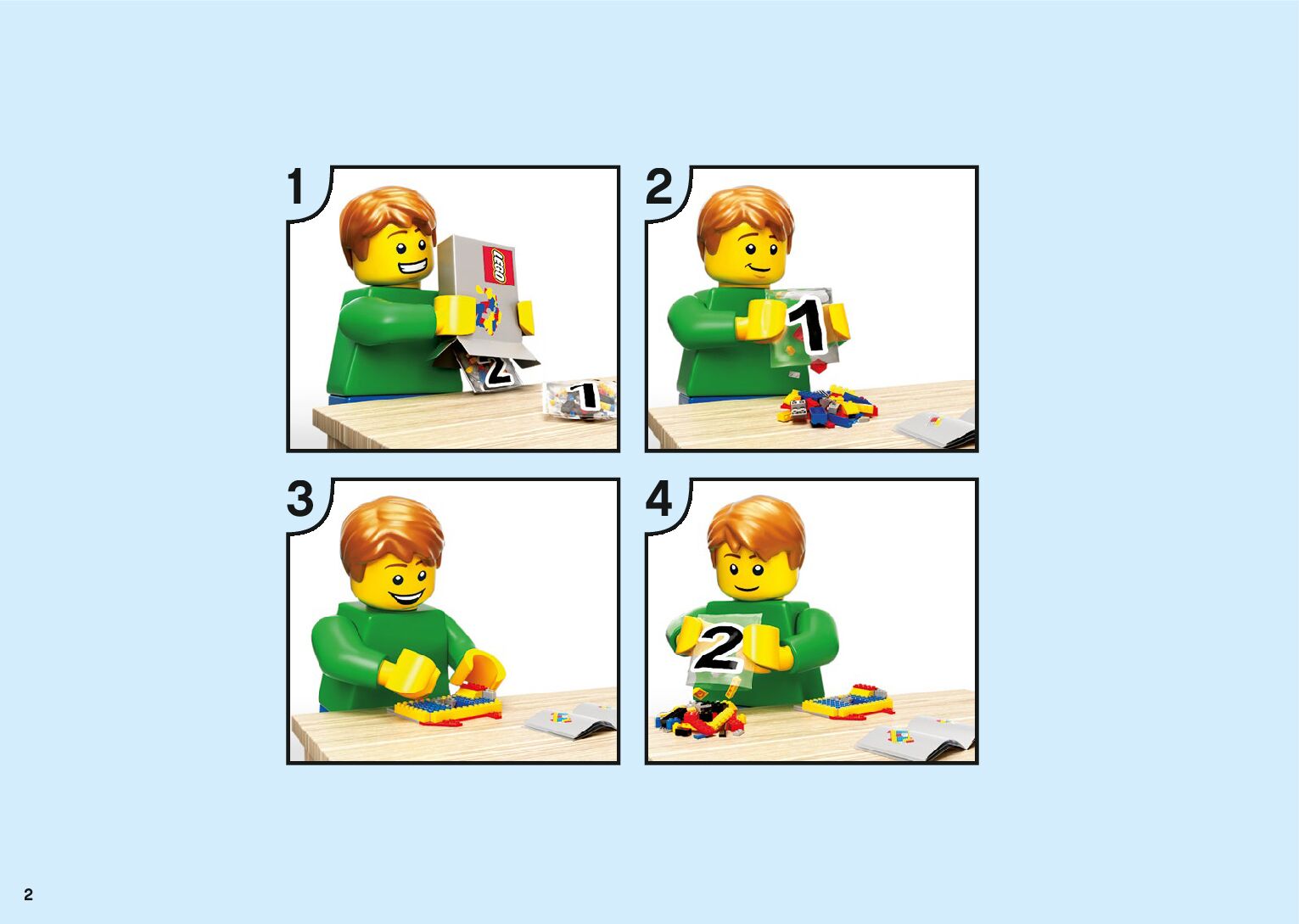 1

LEGO

2

1

2

1

3

4

2

2