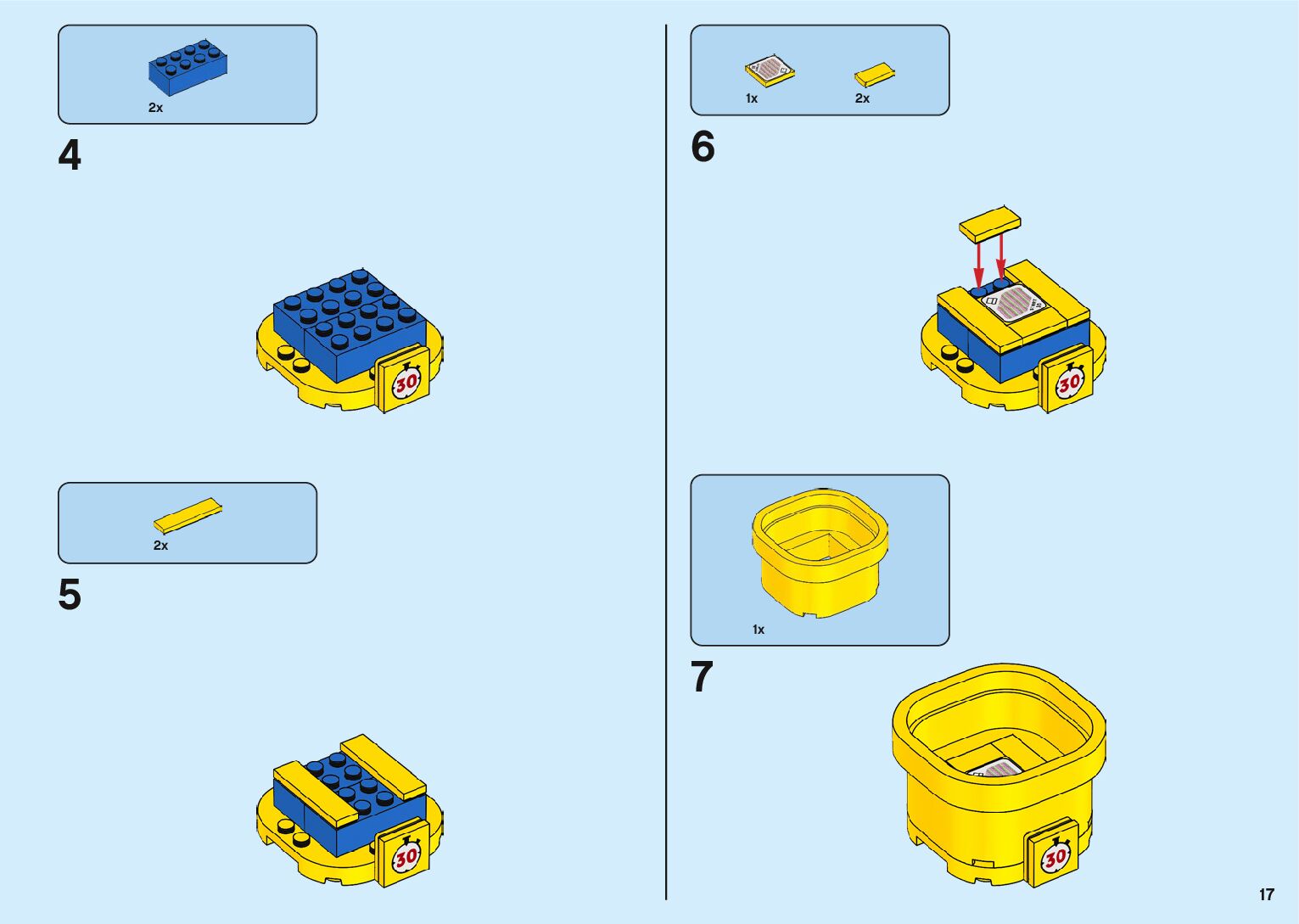 2x

4

30

2x

5

30

1x 2x

6

30

1x

7

30

17