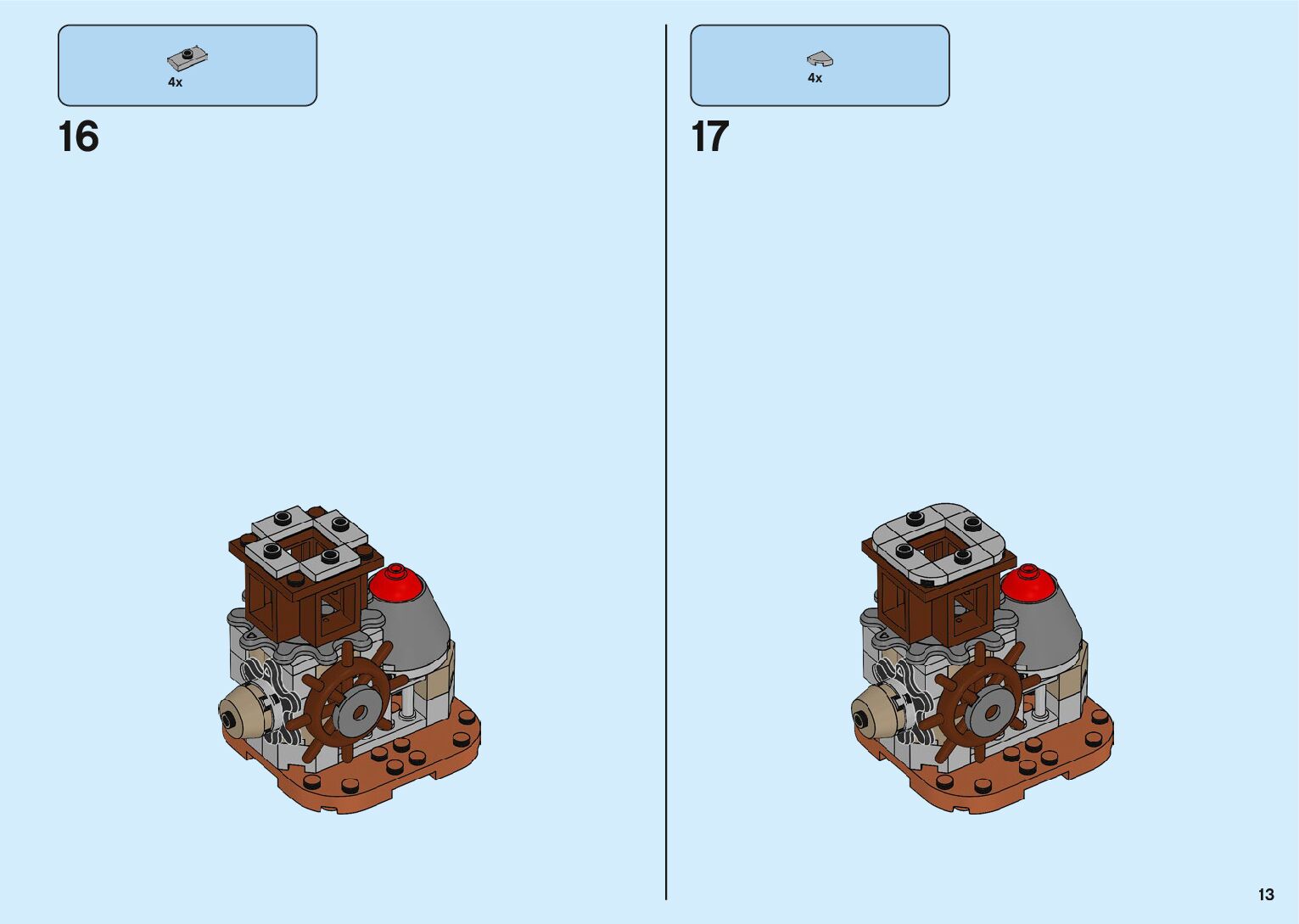 4x

16

4x

17

13