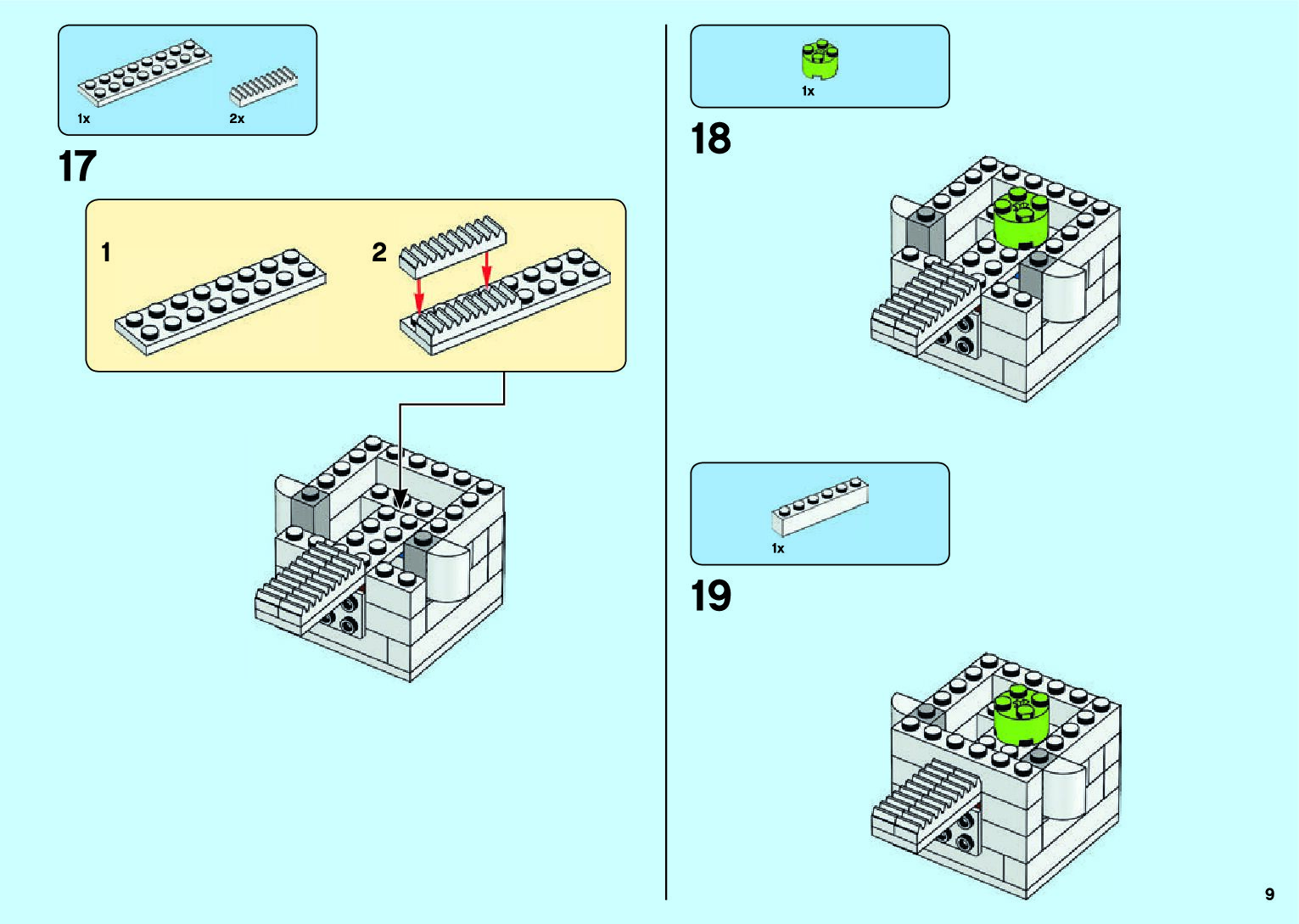 1x

2x

17

1

2

1x

18

1x

19

9