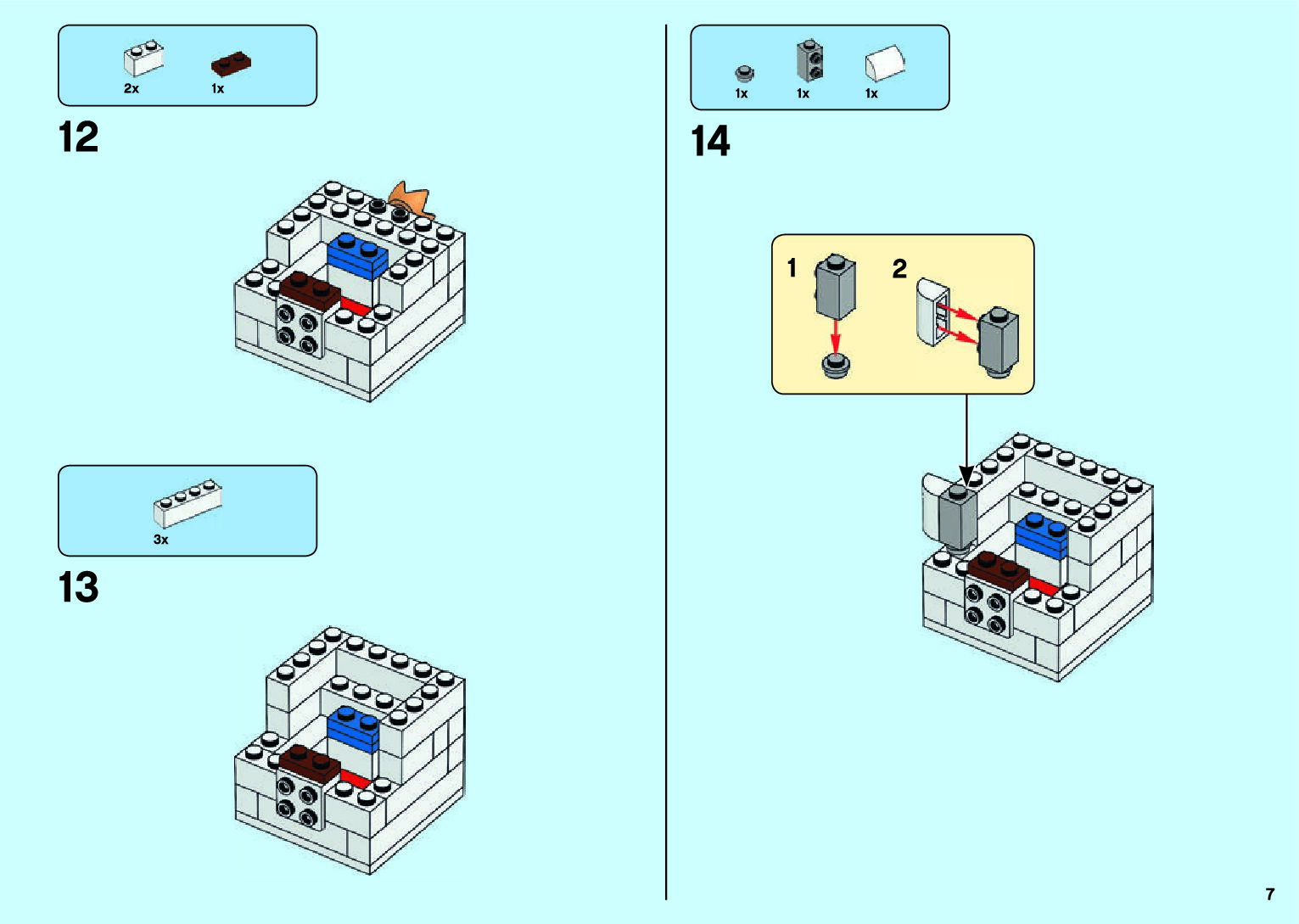 2x 1x

12

3x

13

1x 1x 1x

14

1 2

7