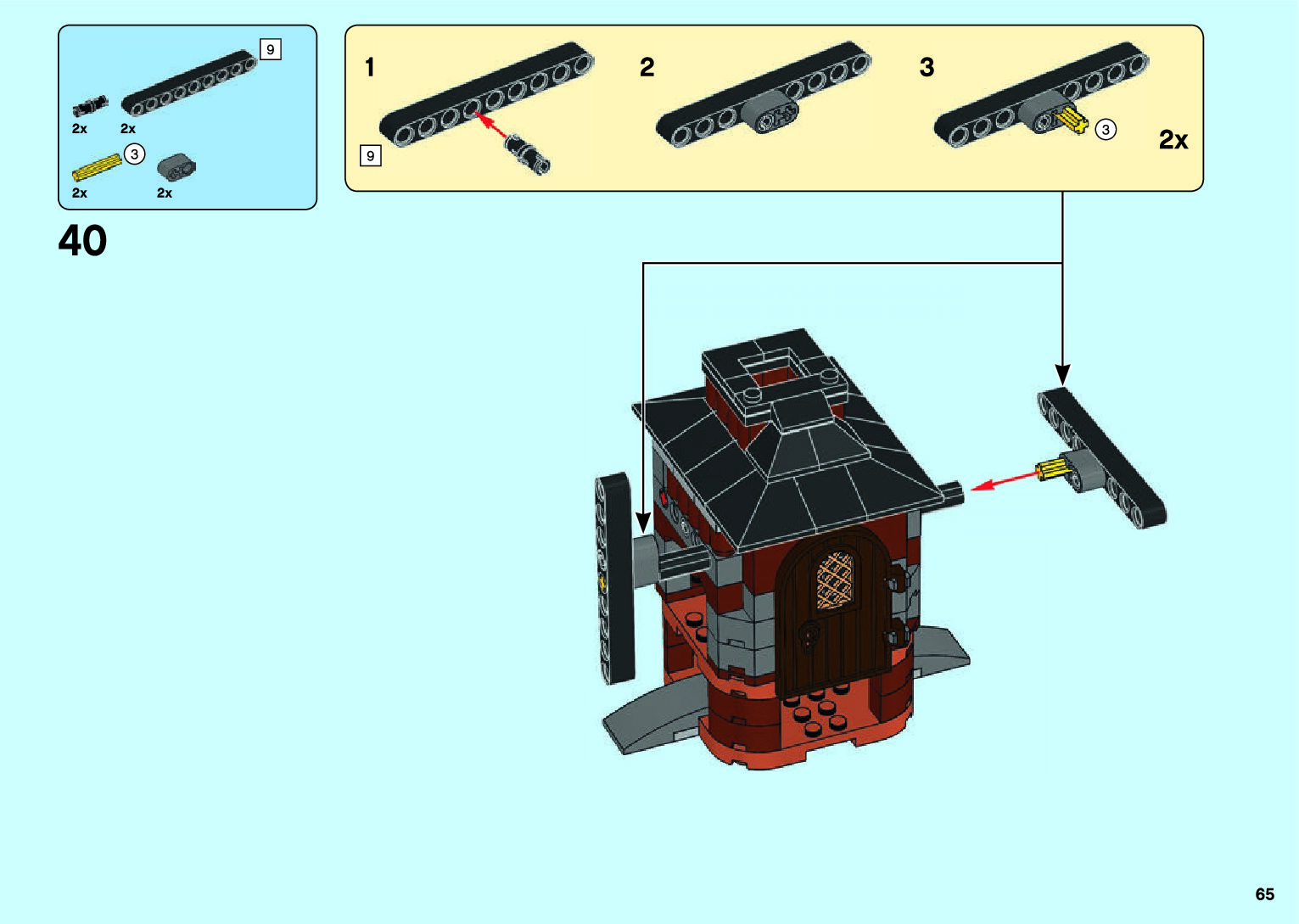 9

2x 2x

3

2x 2x

40

1

9

2

3

3

2x

65