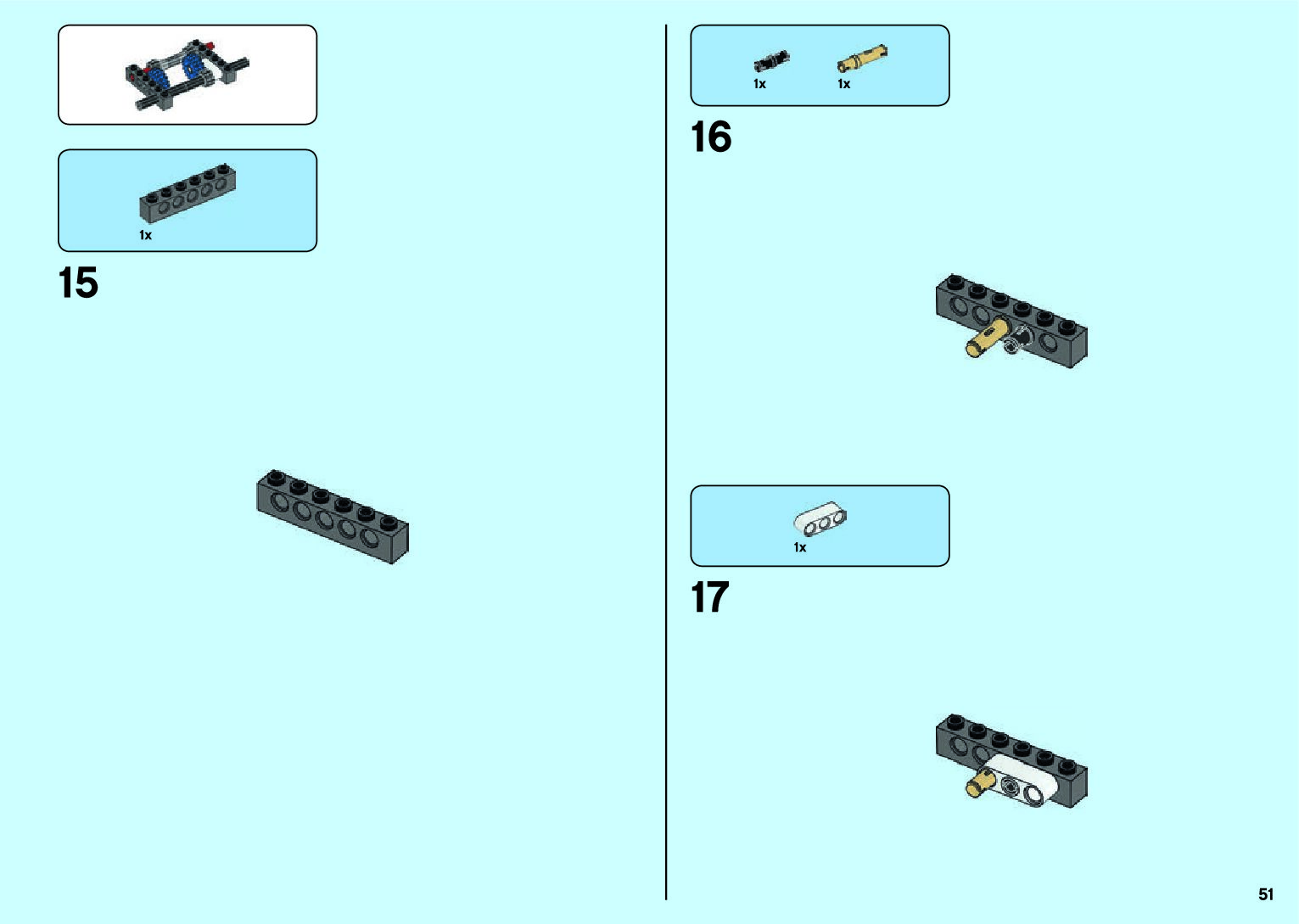 1x

15

1x 1x

16

1x

17

51