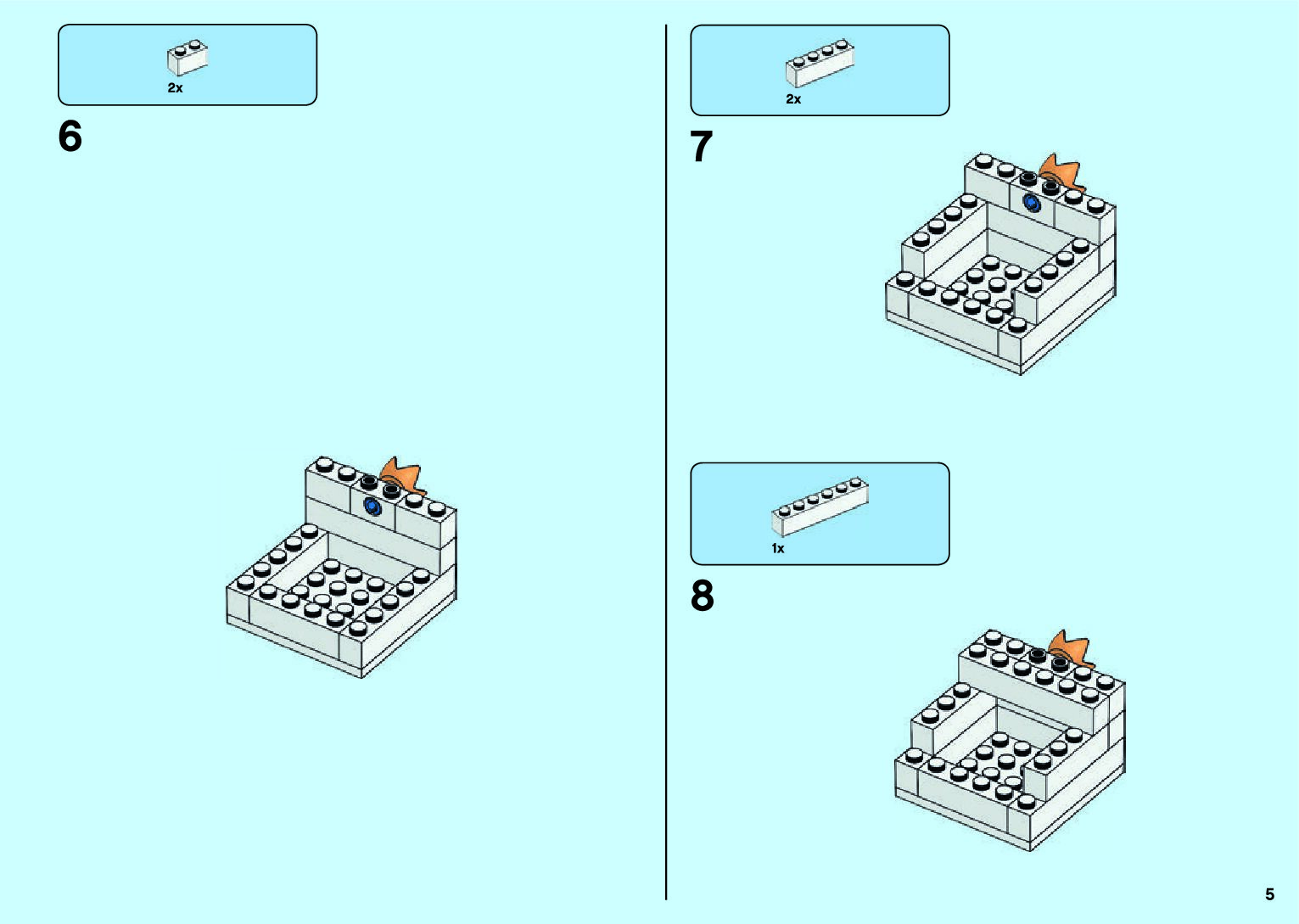 2x

6

2x

7

1x

8

5