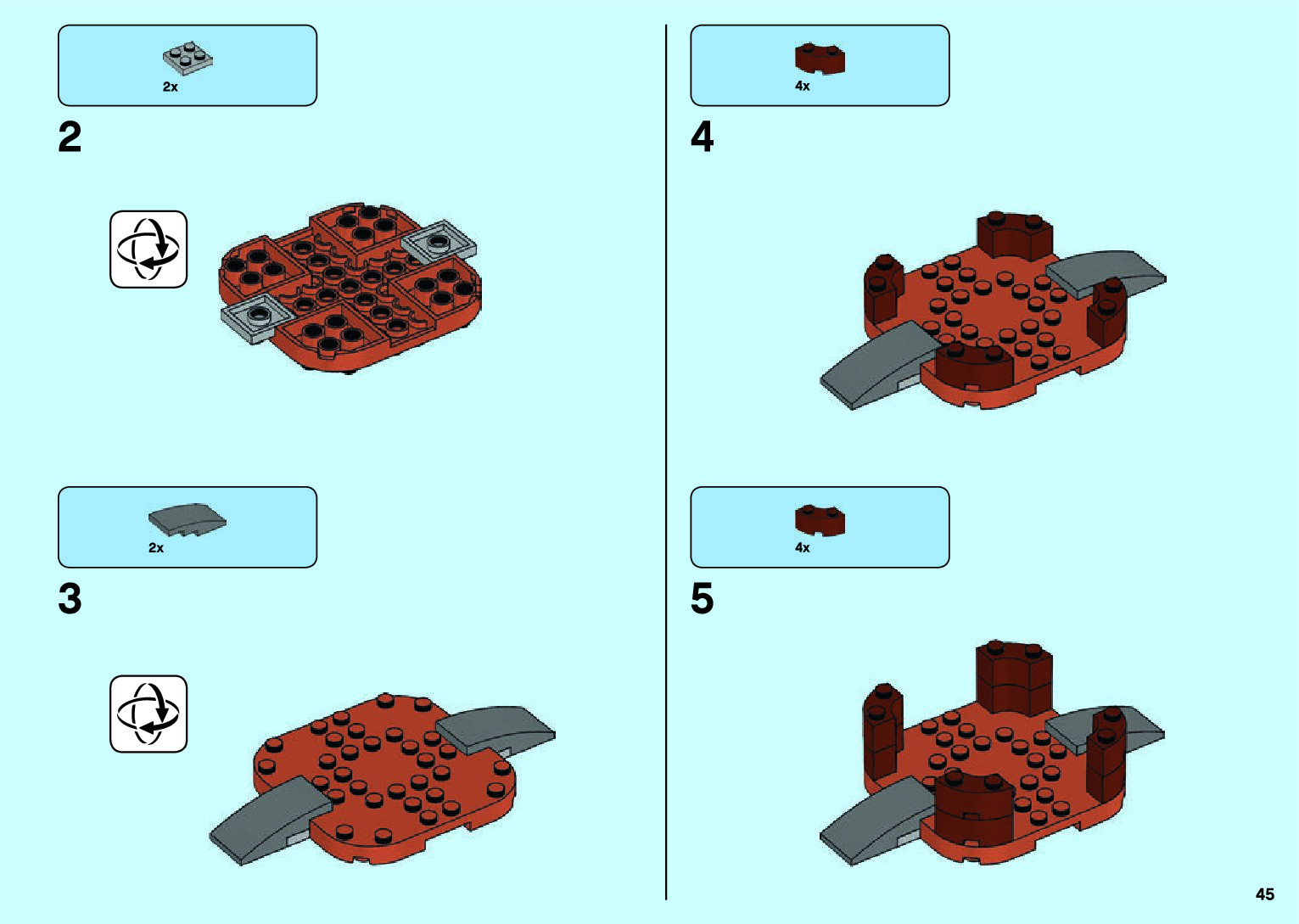 2x

2

2x

3

4x

4

4x

5

45