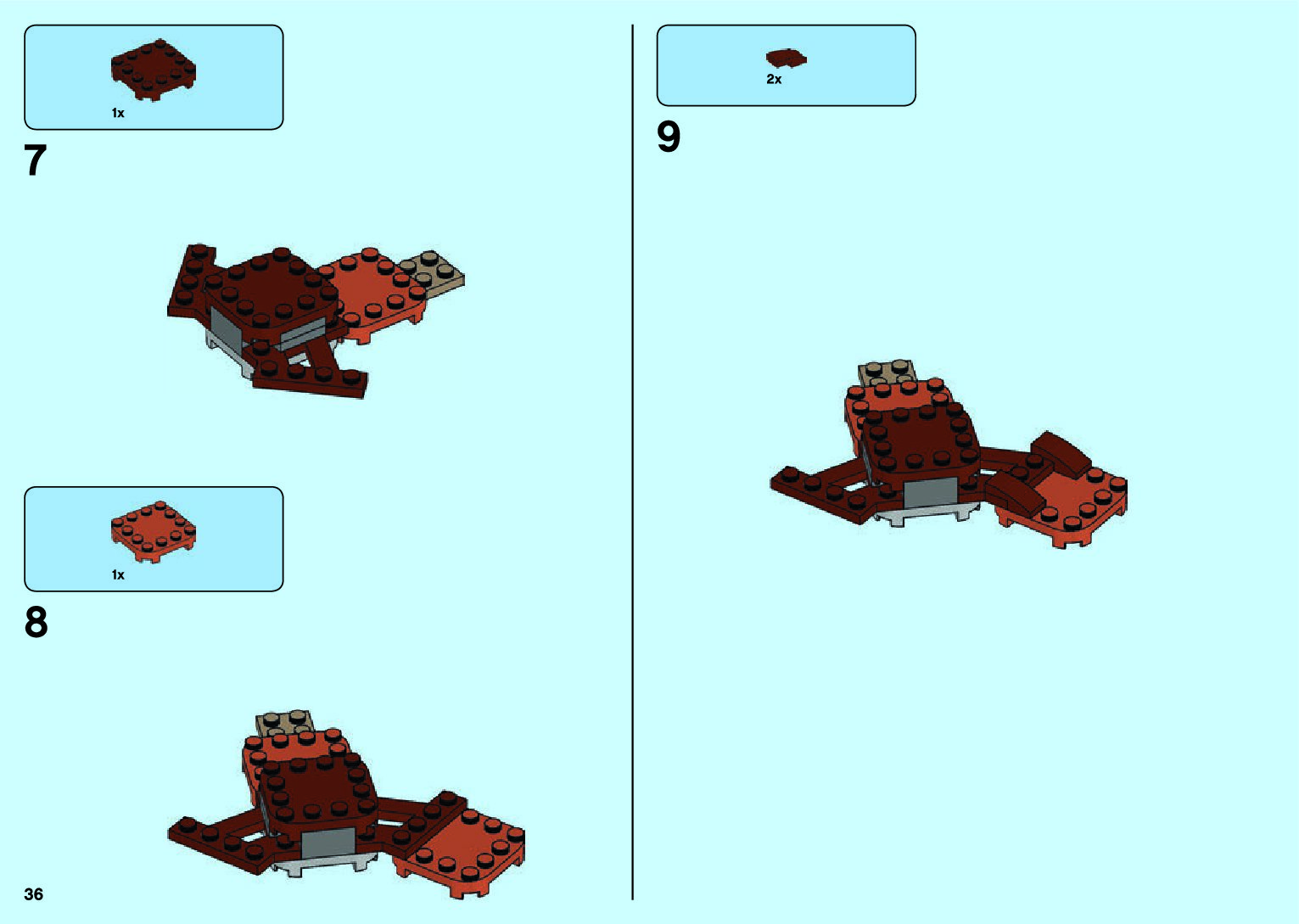 1x

7

1x

8

36

2x

9