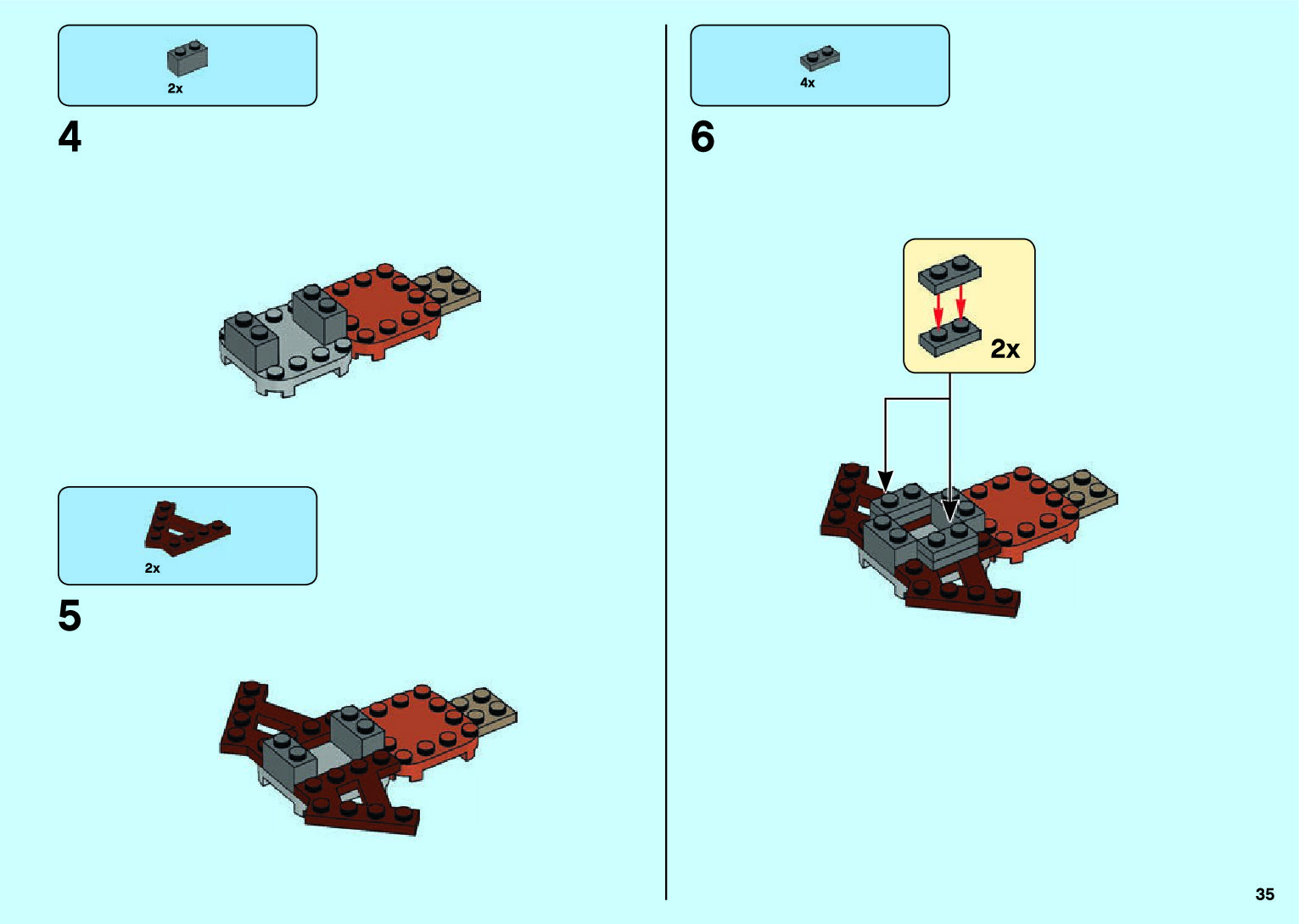 2x

4

2x

5

4x

6

2x

35