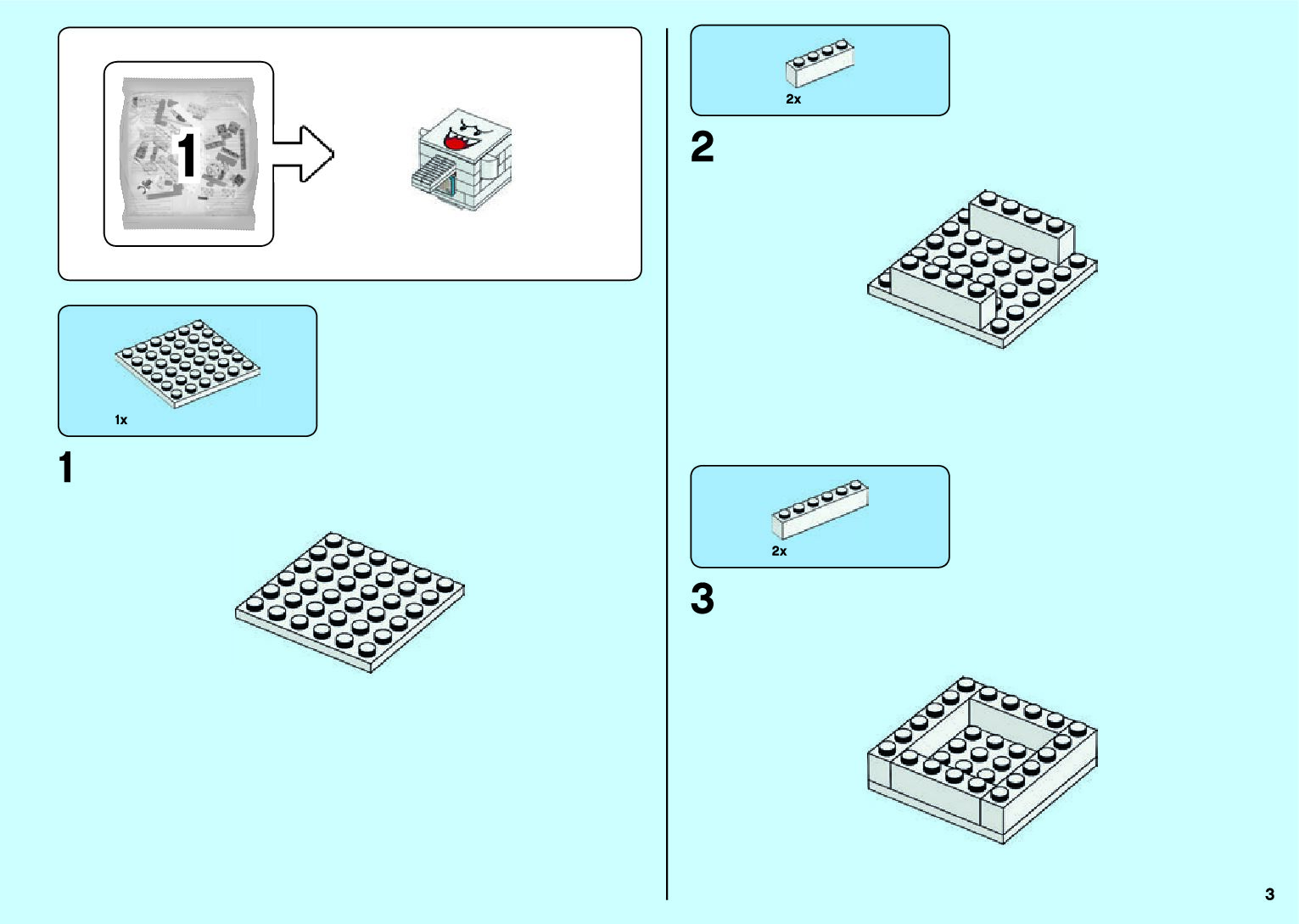 1

1x

1

2x

2

2x

3

3