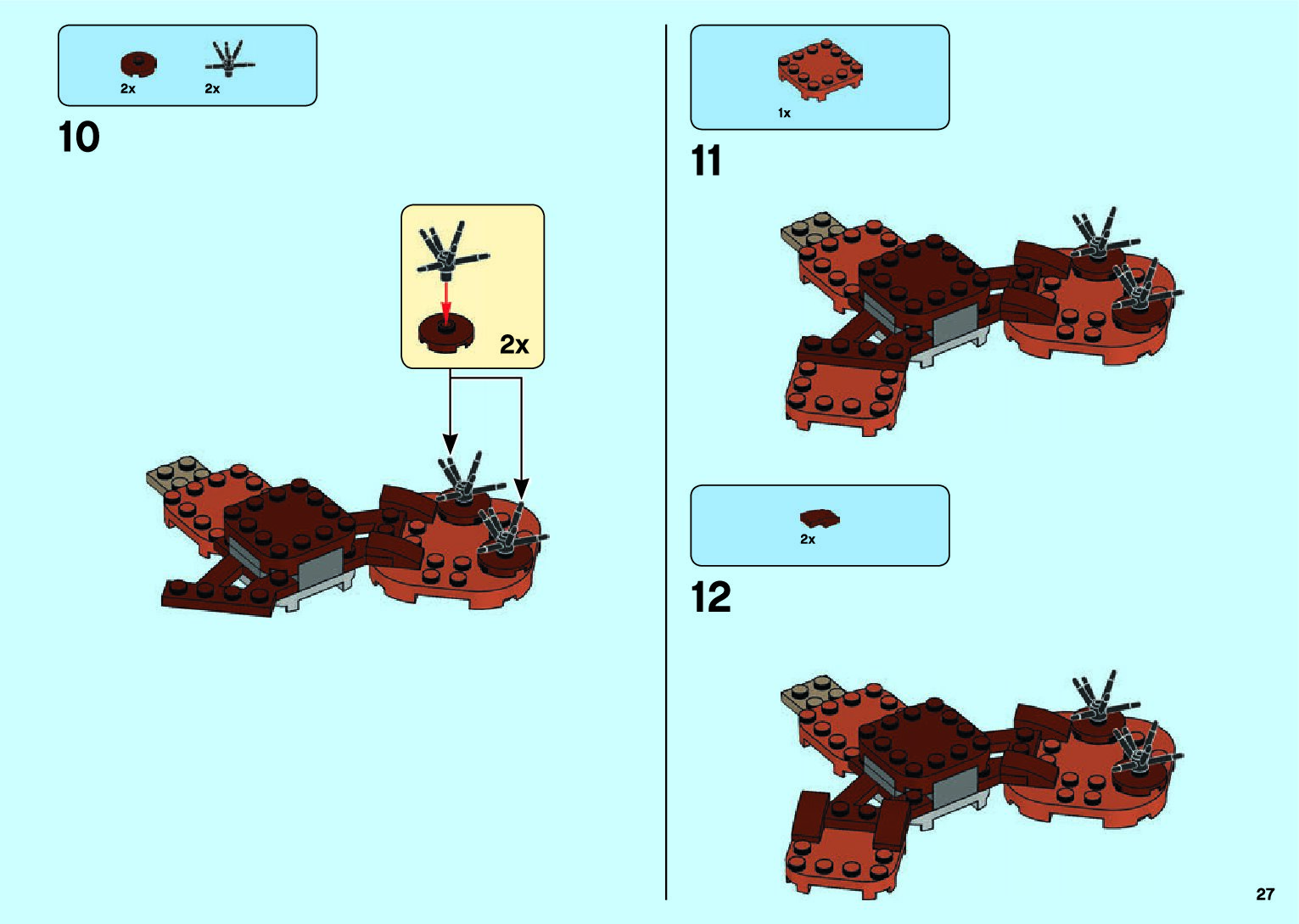 2x 2x

10

2x

1x

11

2x

12

27