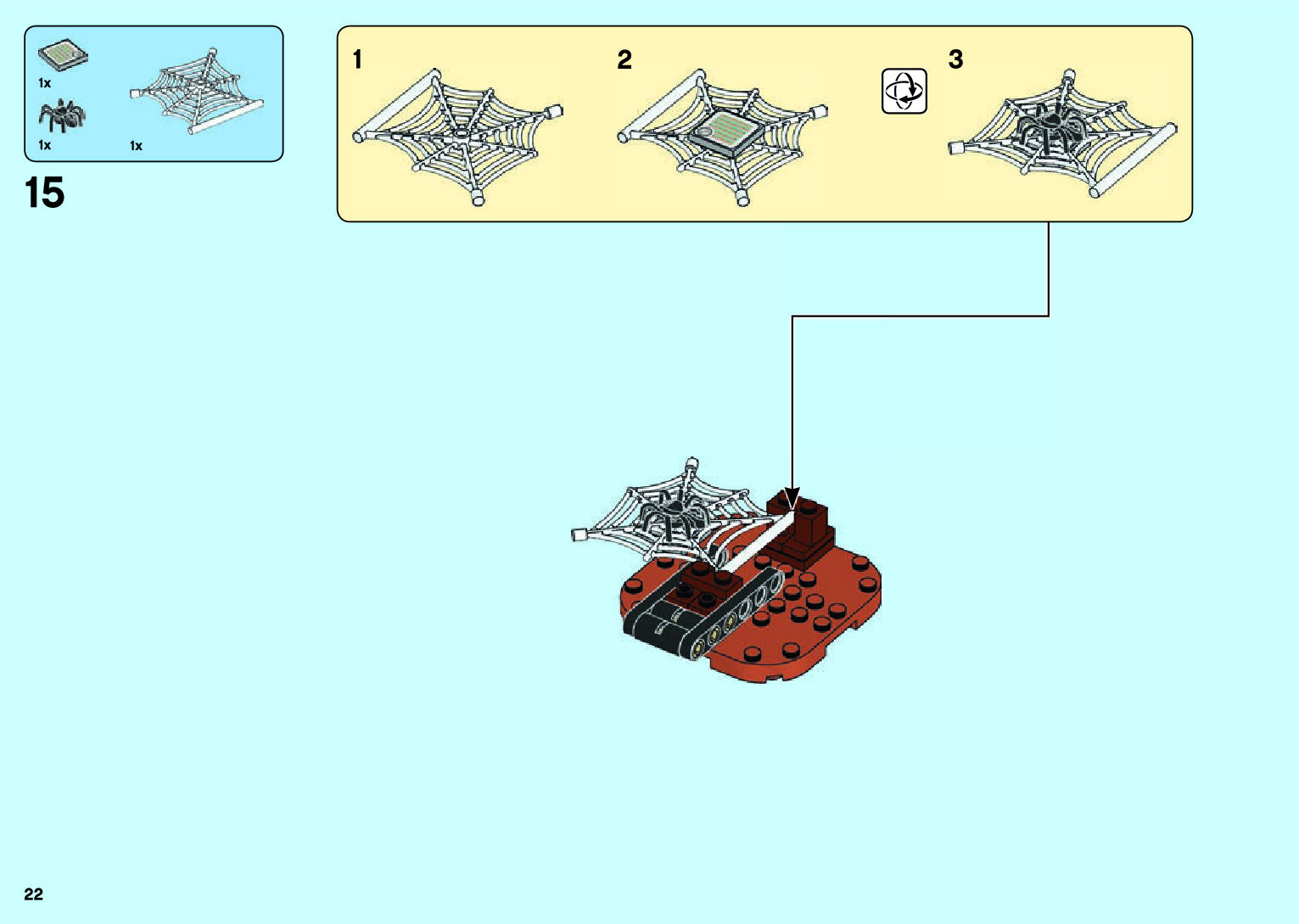 1x

1x

1x

15

1

2

3

22