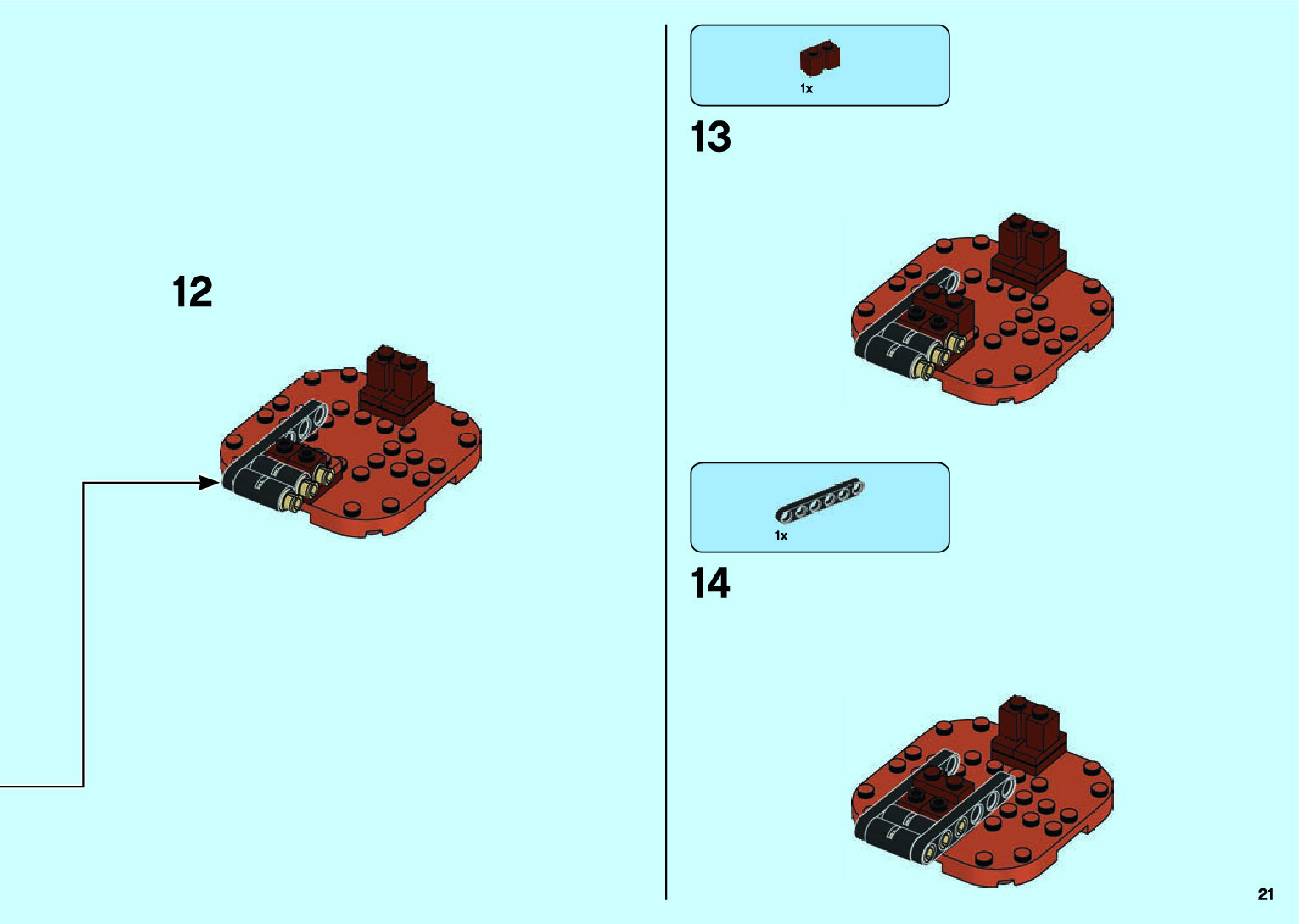 12

1x

13

1x

14

21