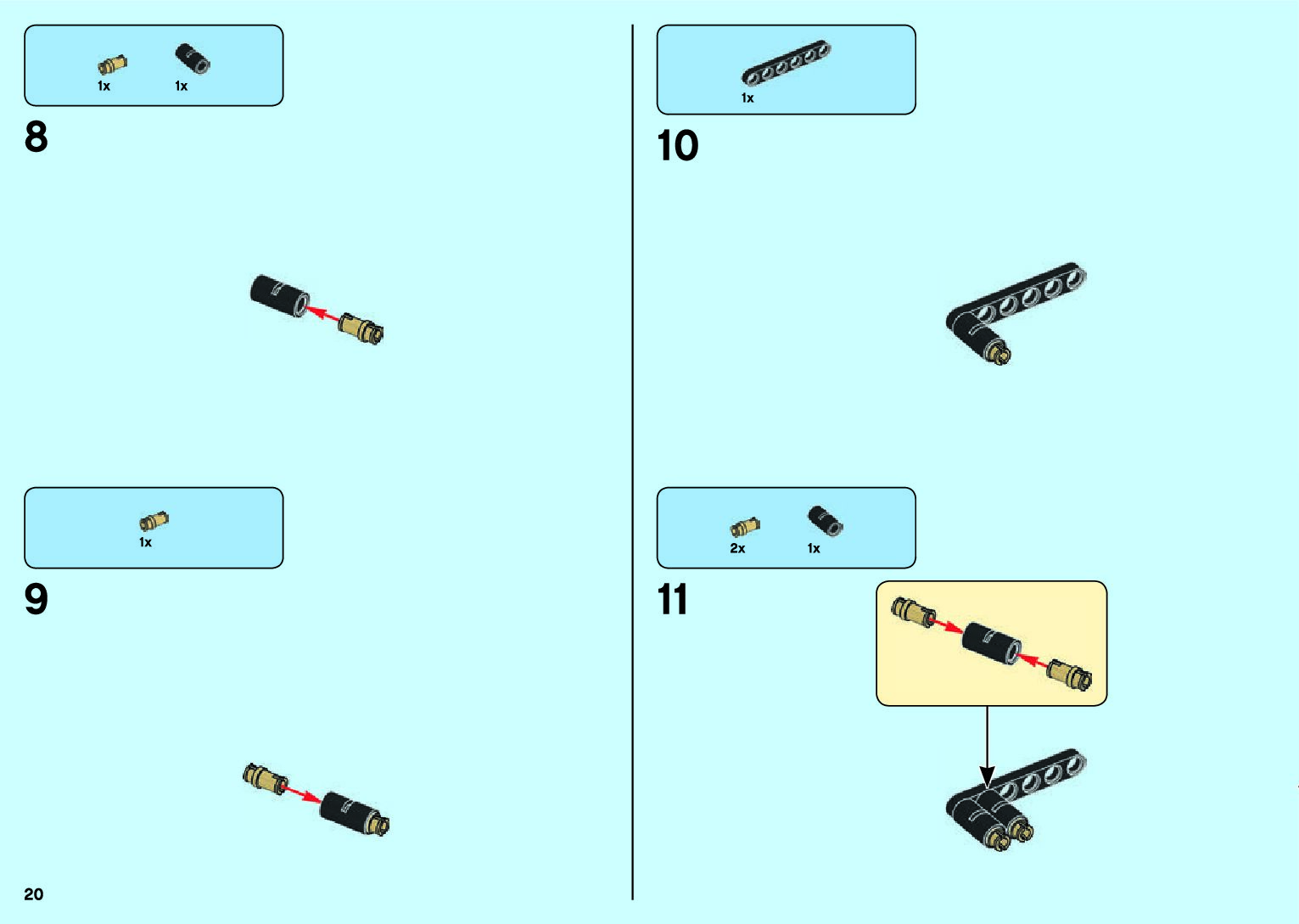 1x 1x

8

1x

9

20

1x

10

2x 1x

11