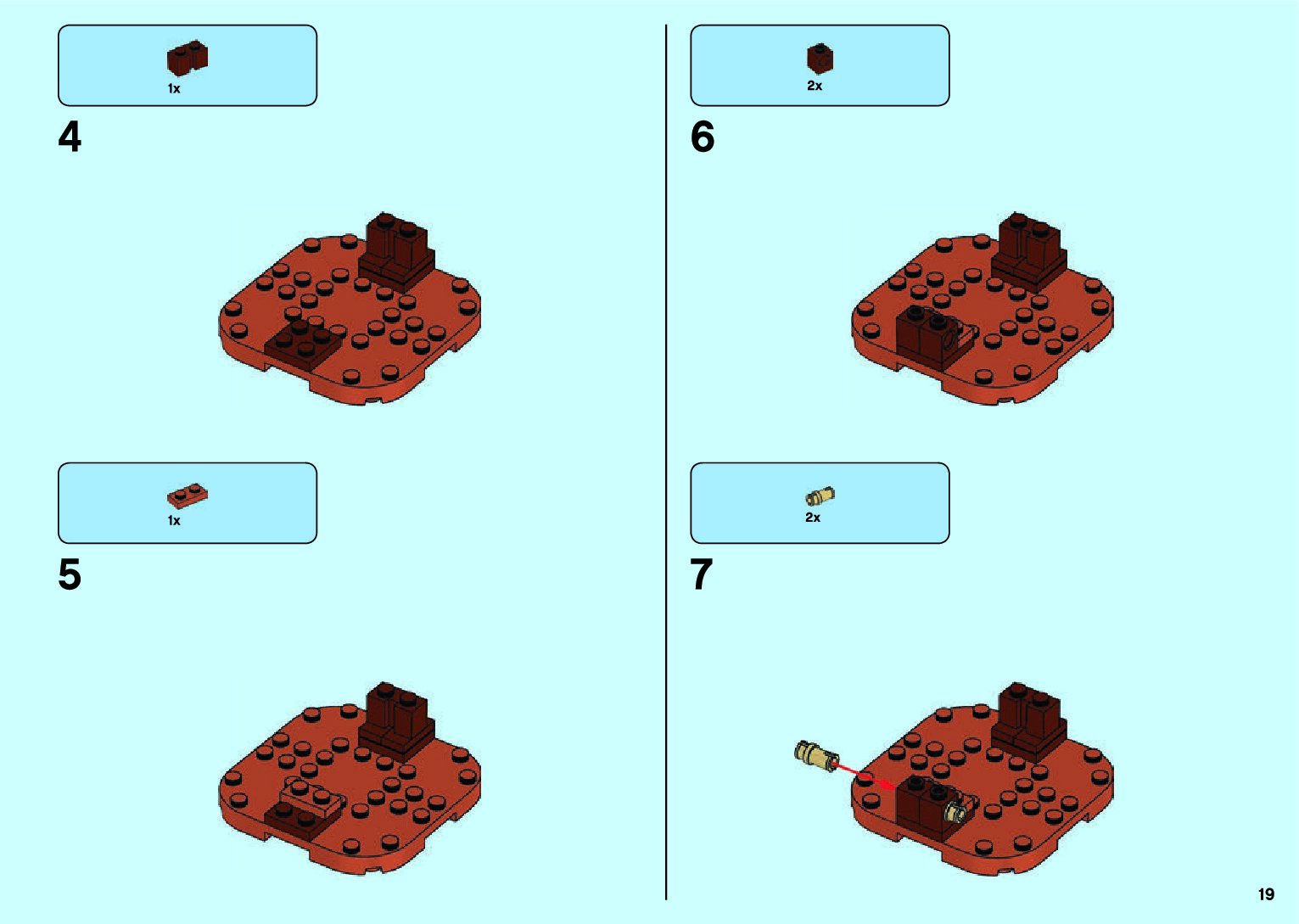 1x

4

1x

5

2x

6

2x

7

19