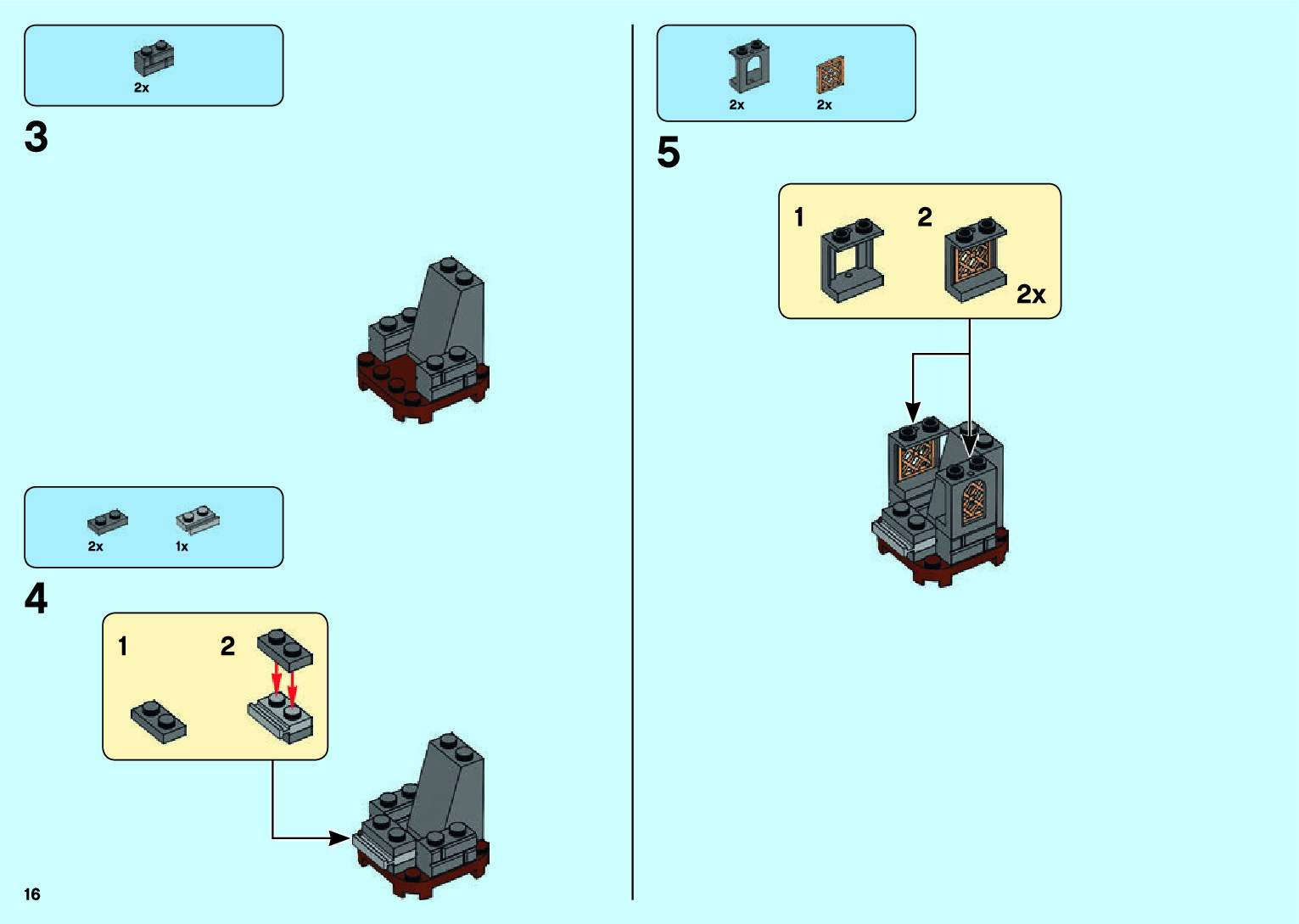 2x

3

2x

1x

4

1

2

16

2x

2x

5

1

2

2x