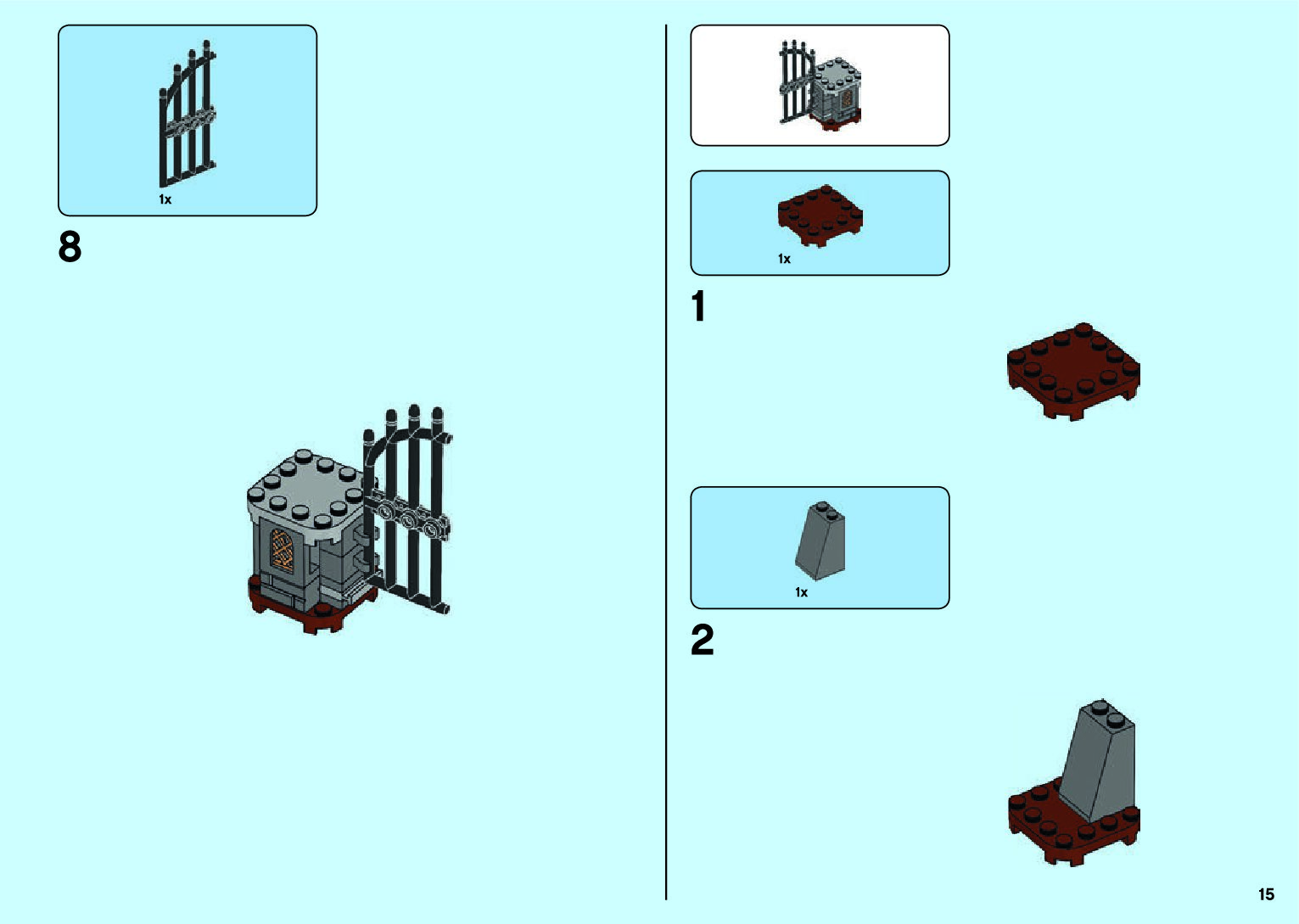 1x

8

1x

1

1x

2

15