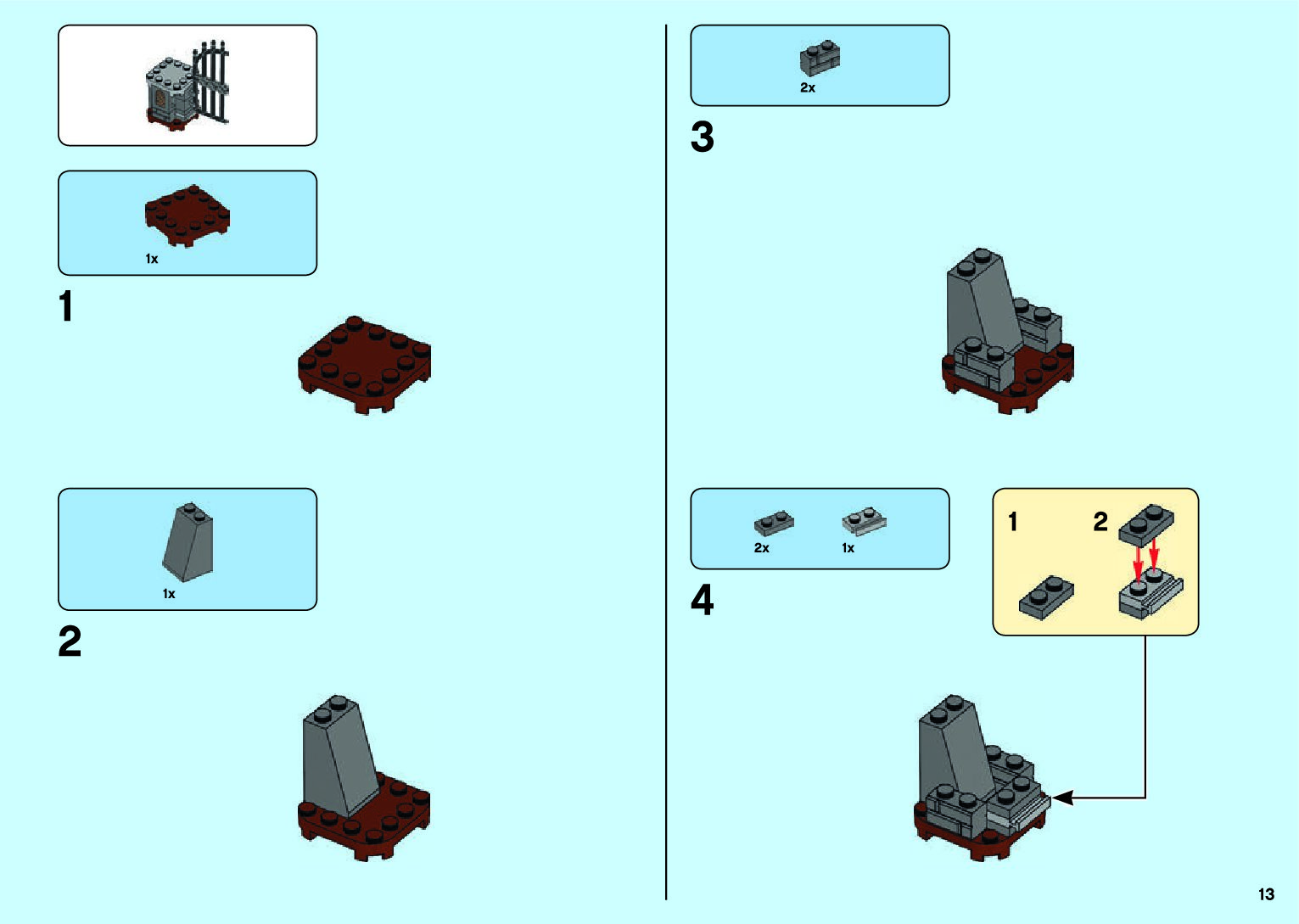 1x

1

1x

2

2x

3

2x 1x

4

1 2

13