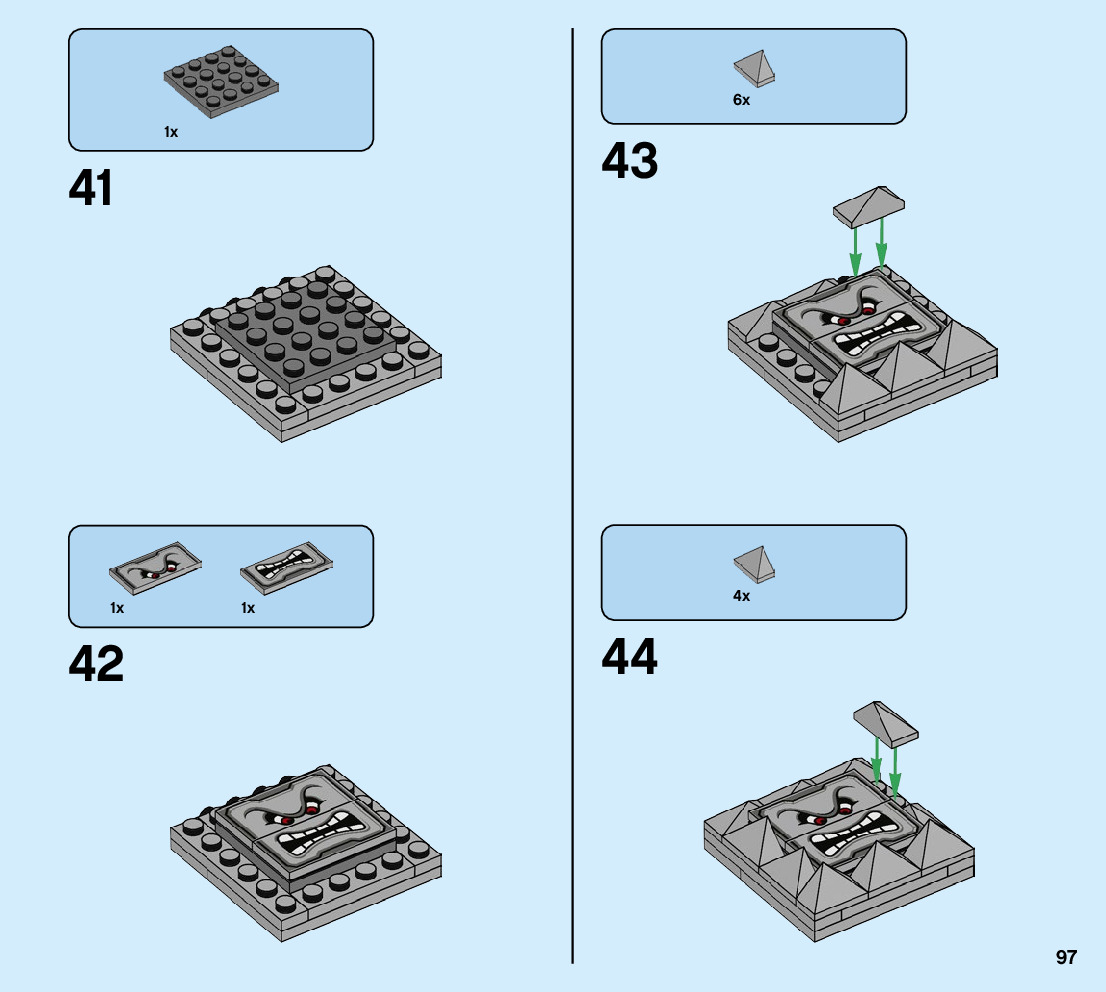 1x

41

1x 1x

42

6x

43

4x

44

97