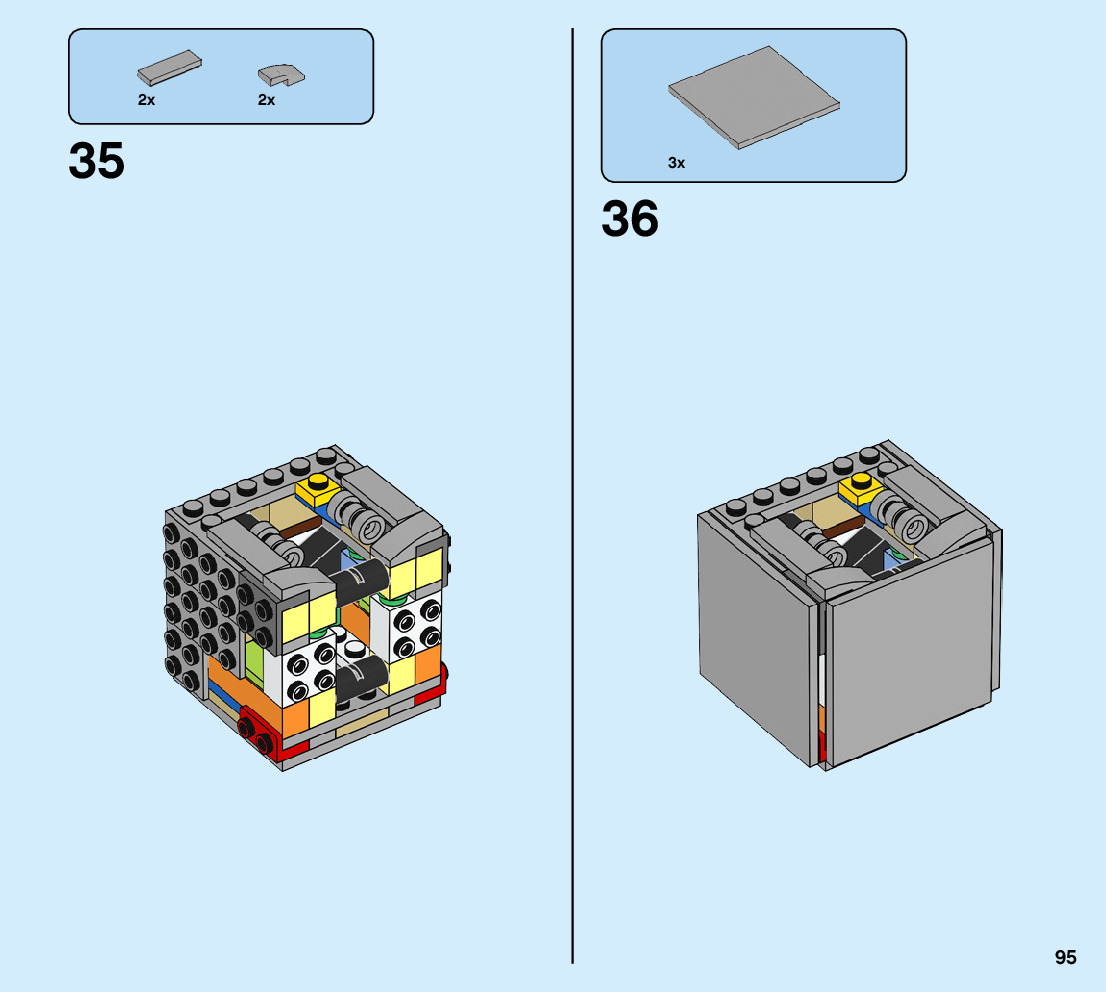 2x 2x

35

3x

36

95