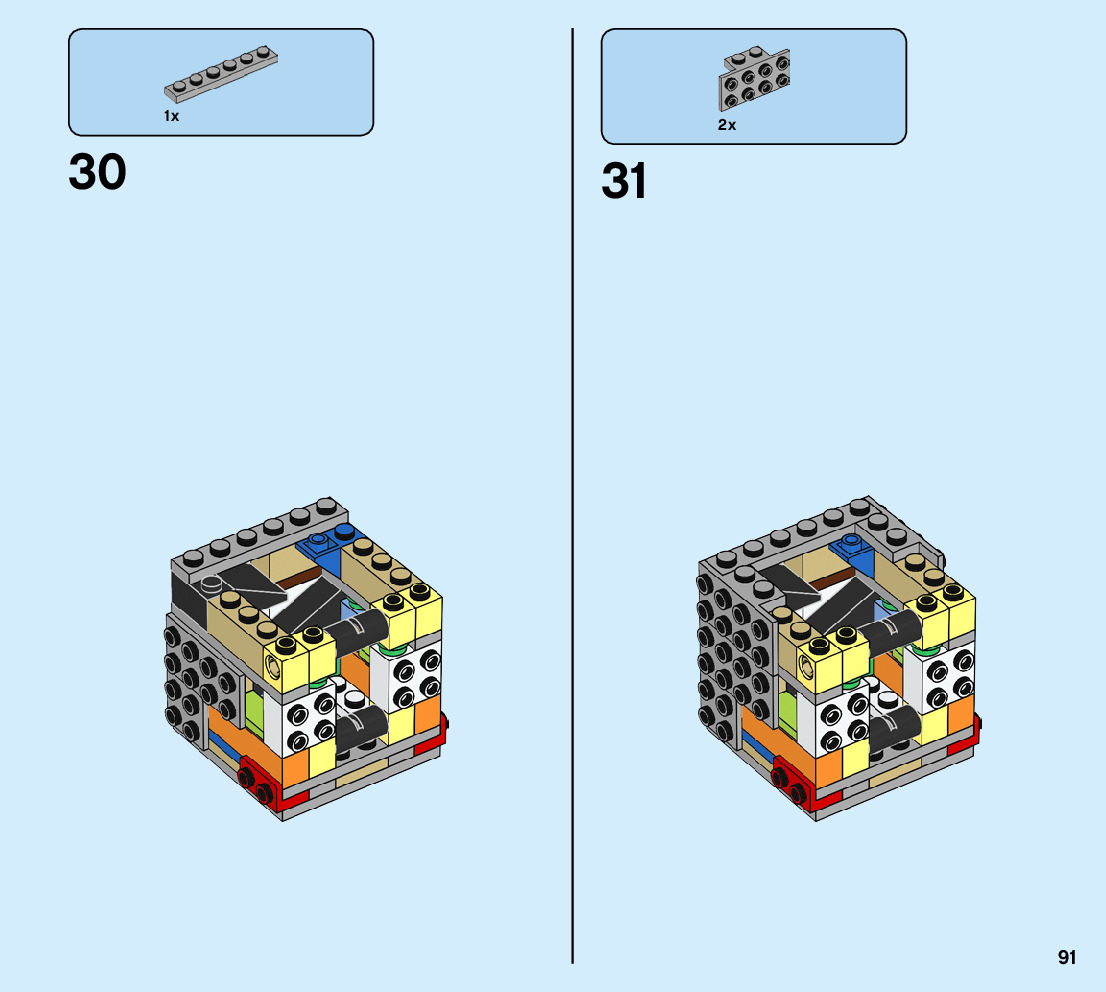 1x

30

2x

31

91