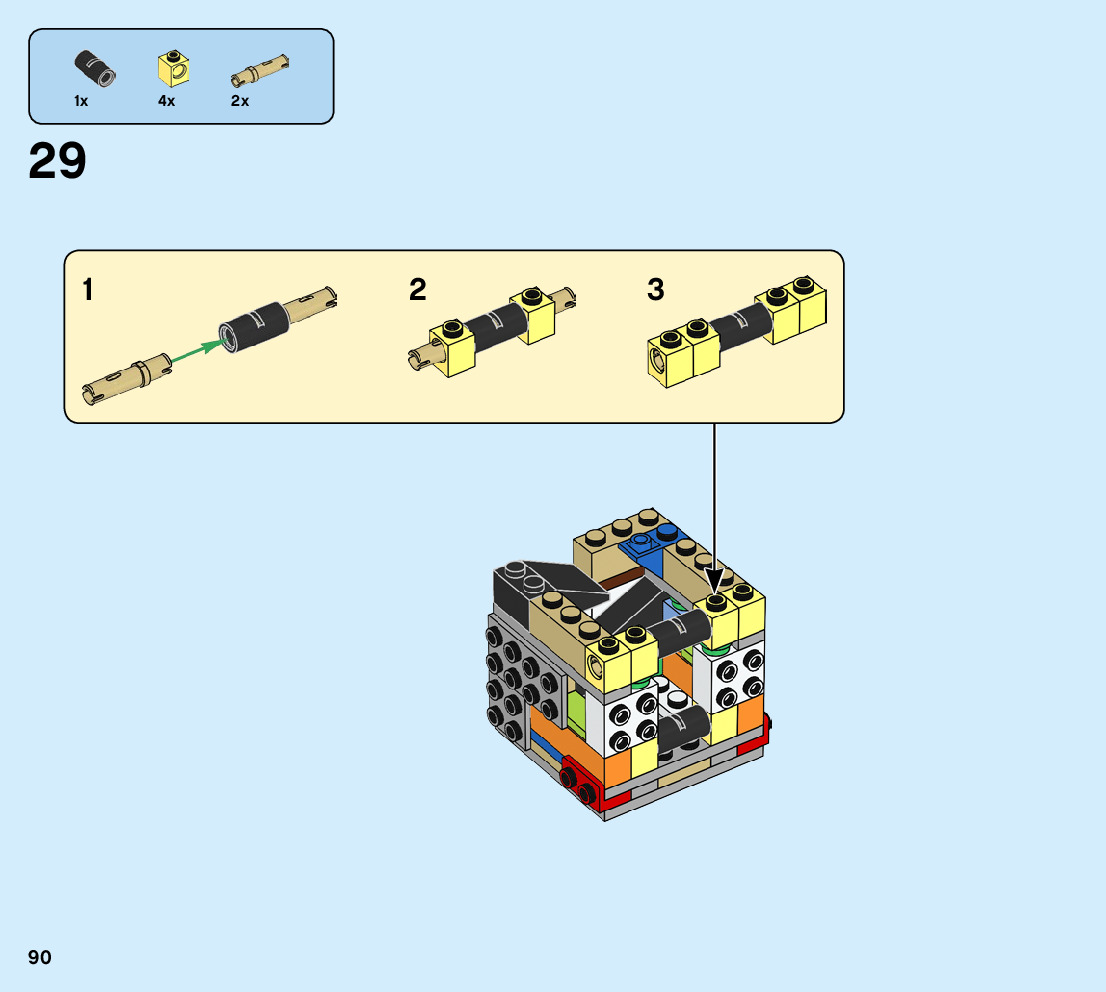 1x 4x 2x

29

1

2

3

90