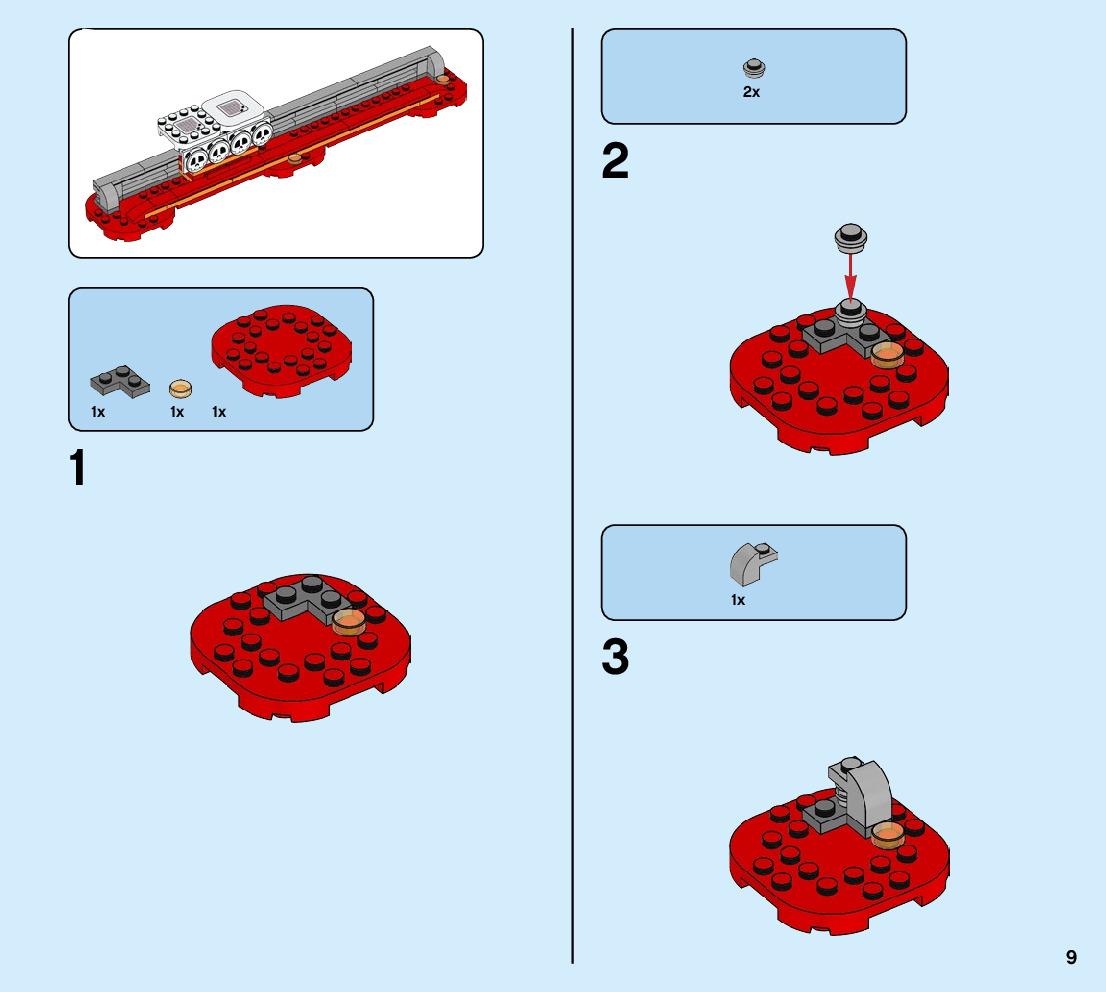 1x 1x 1x

1

2x

2

1x

3

9