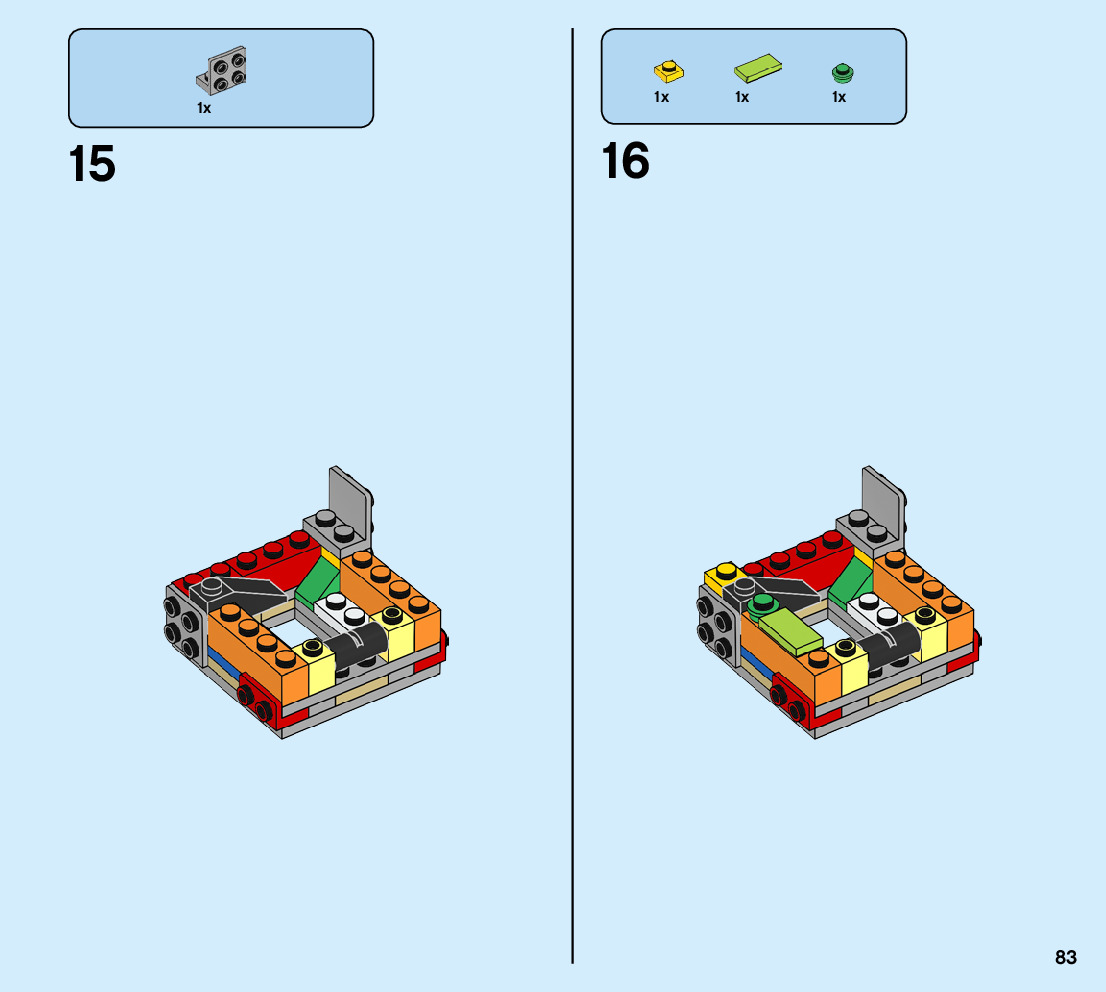 1x

15

1x 1x 1x

16

83