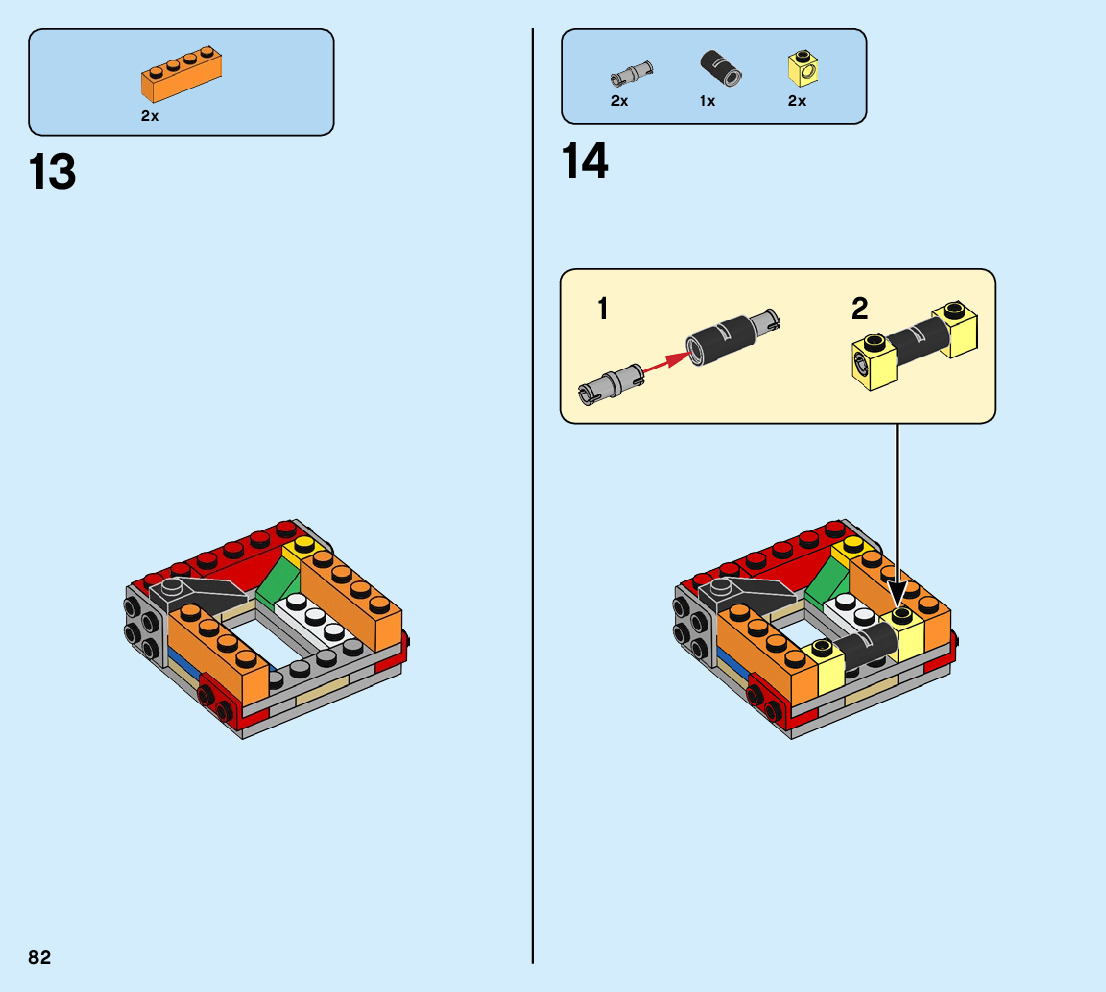 2x

13

2x 1x 2x

14

1

2

82