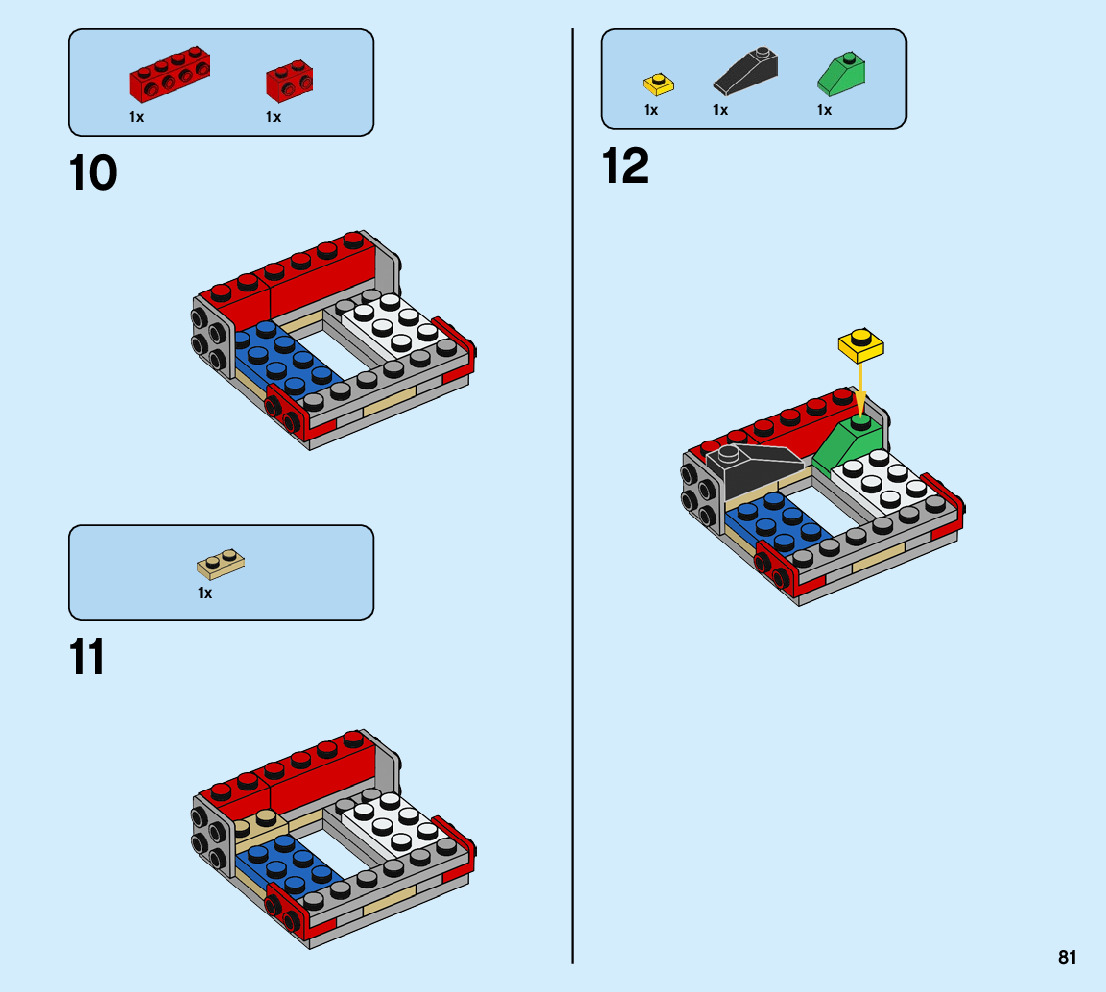 1x 1x

10

1x

11

1x 1x 1x

12

81