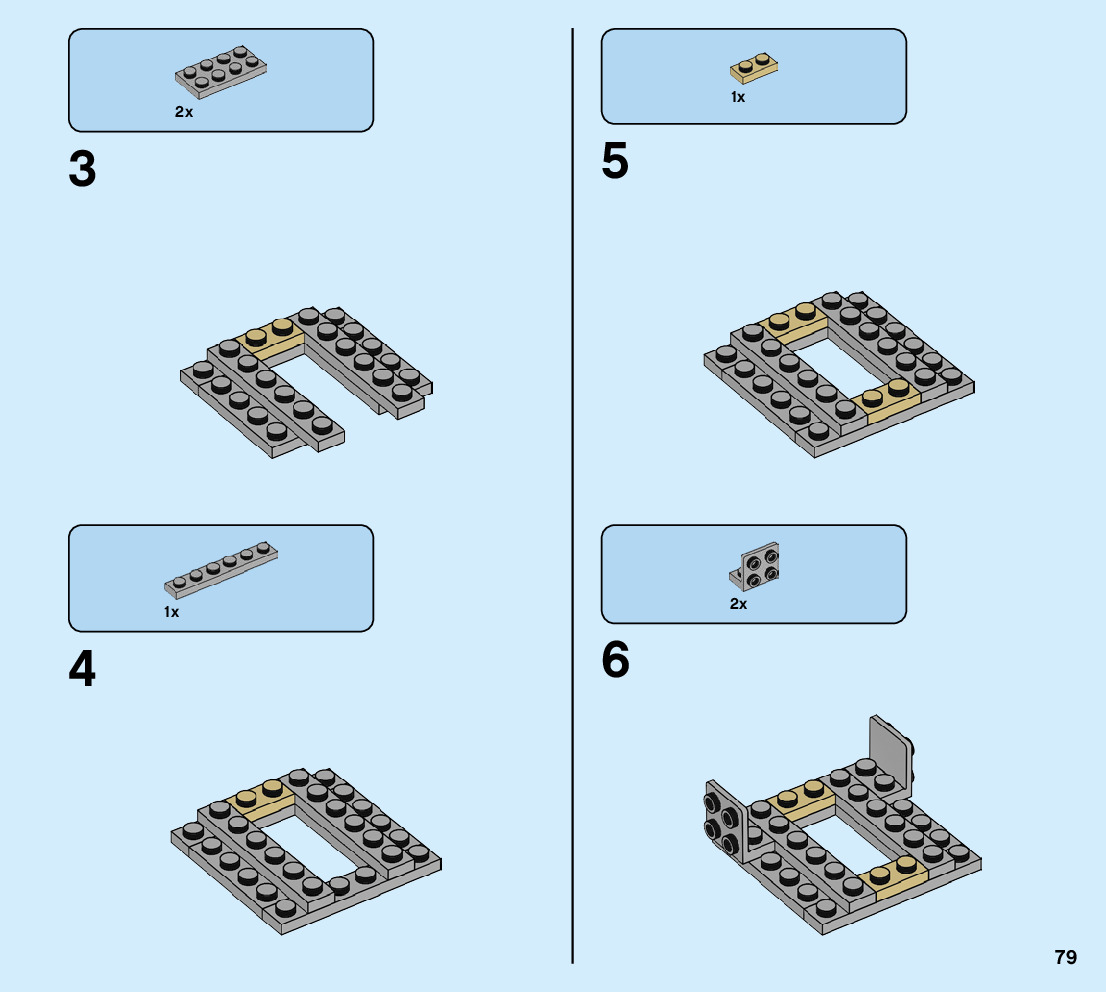 2x

3

1x

4

1x

5

2x

6

79