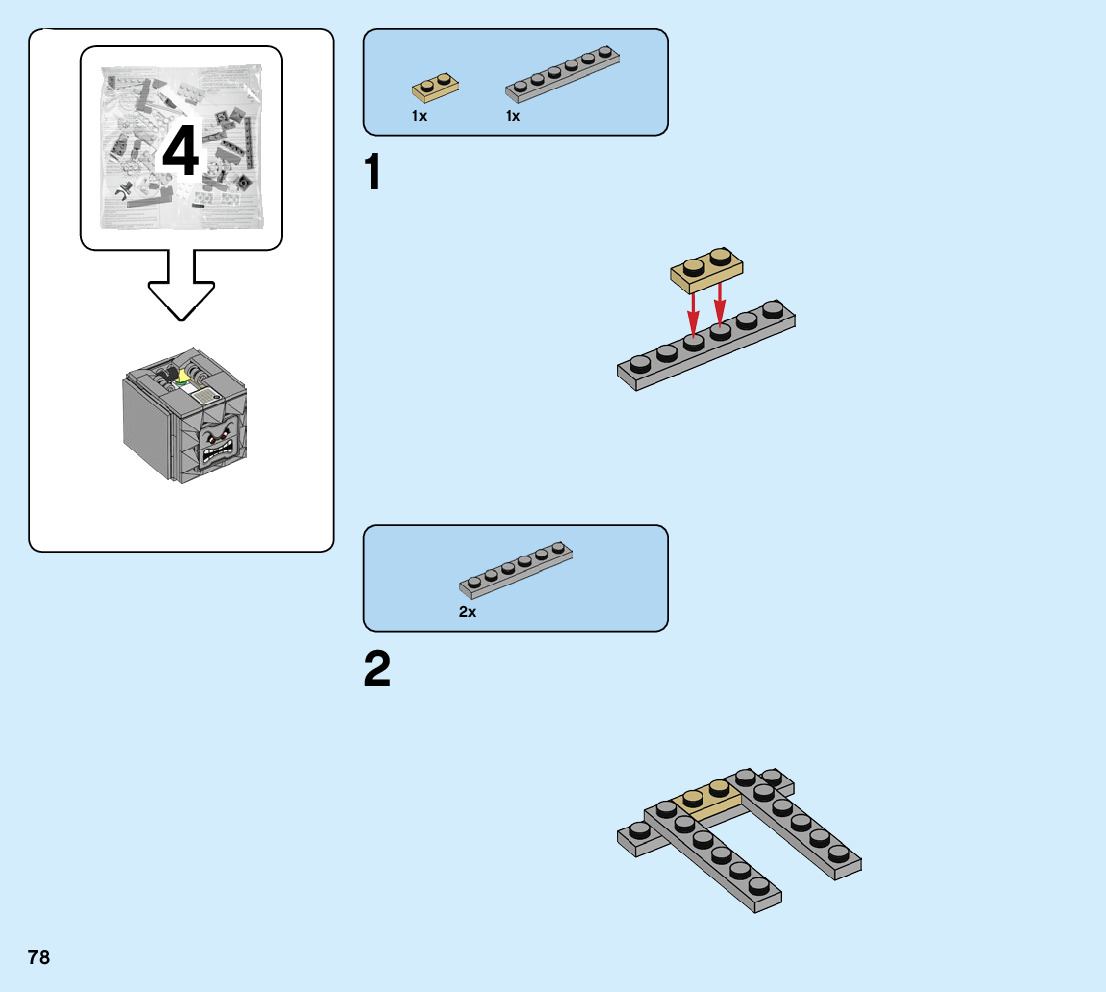 4

1x 1x

1

2x

2

78