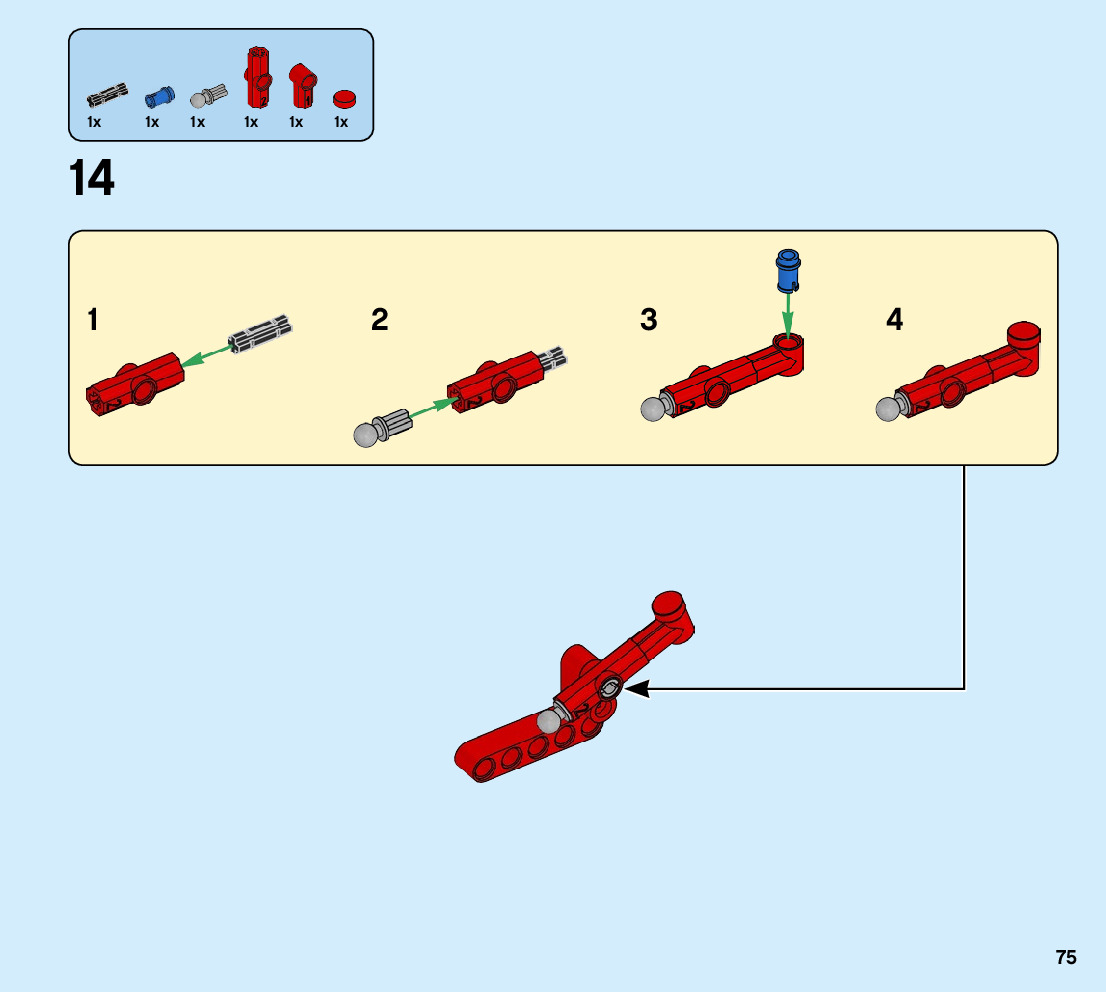 1x 1x 1x 1x 1x 1x

14

1

2

3

4

75