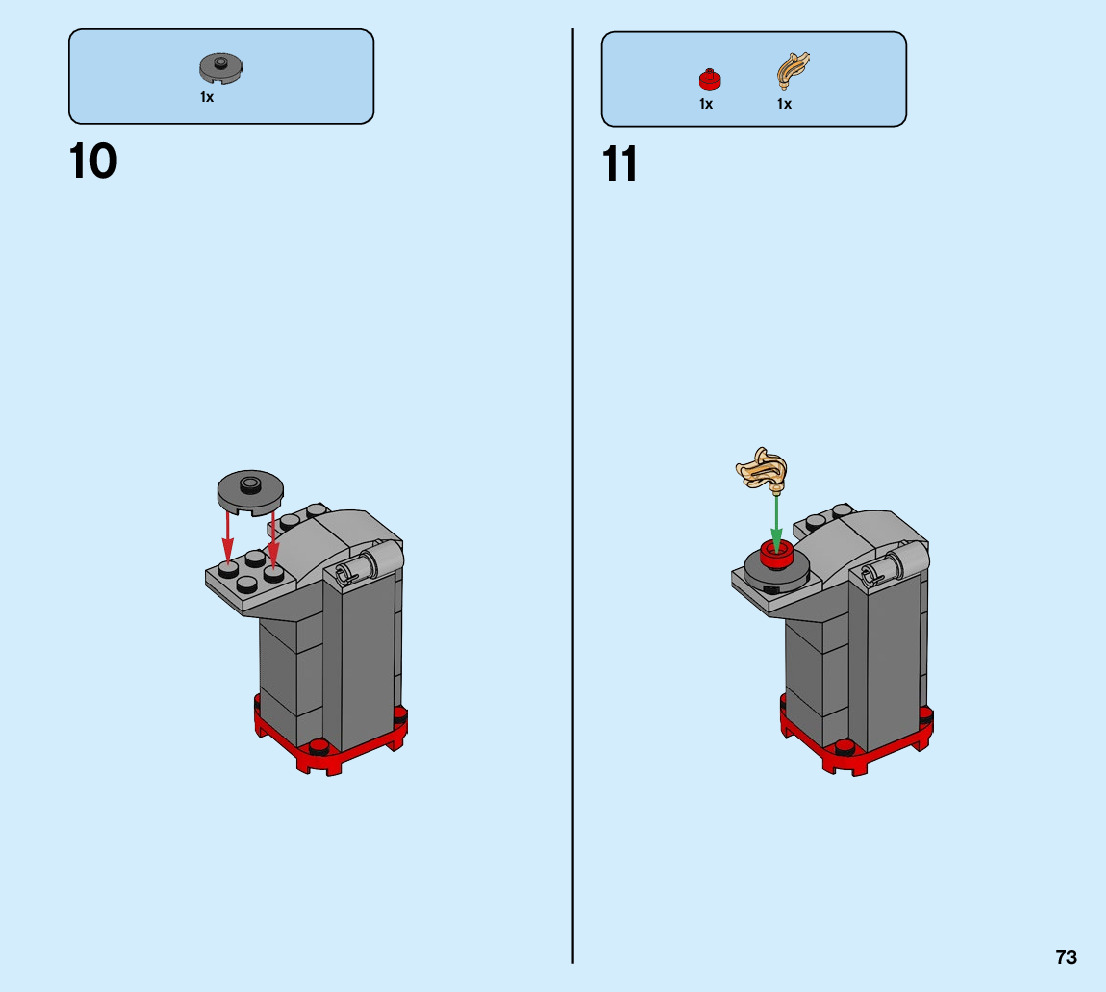 1x

10

1x 1x

11

73