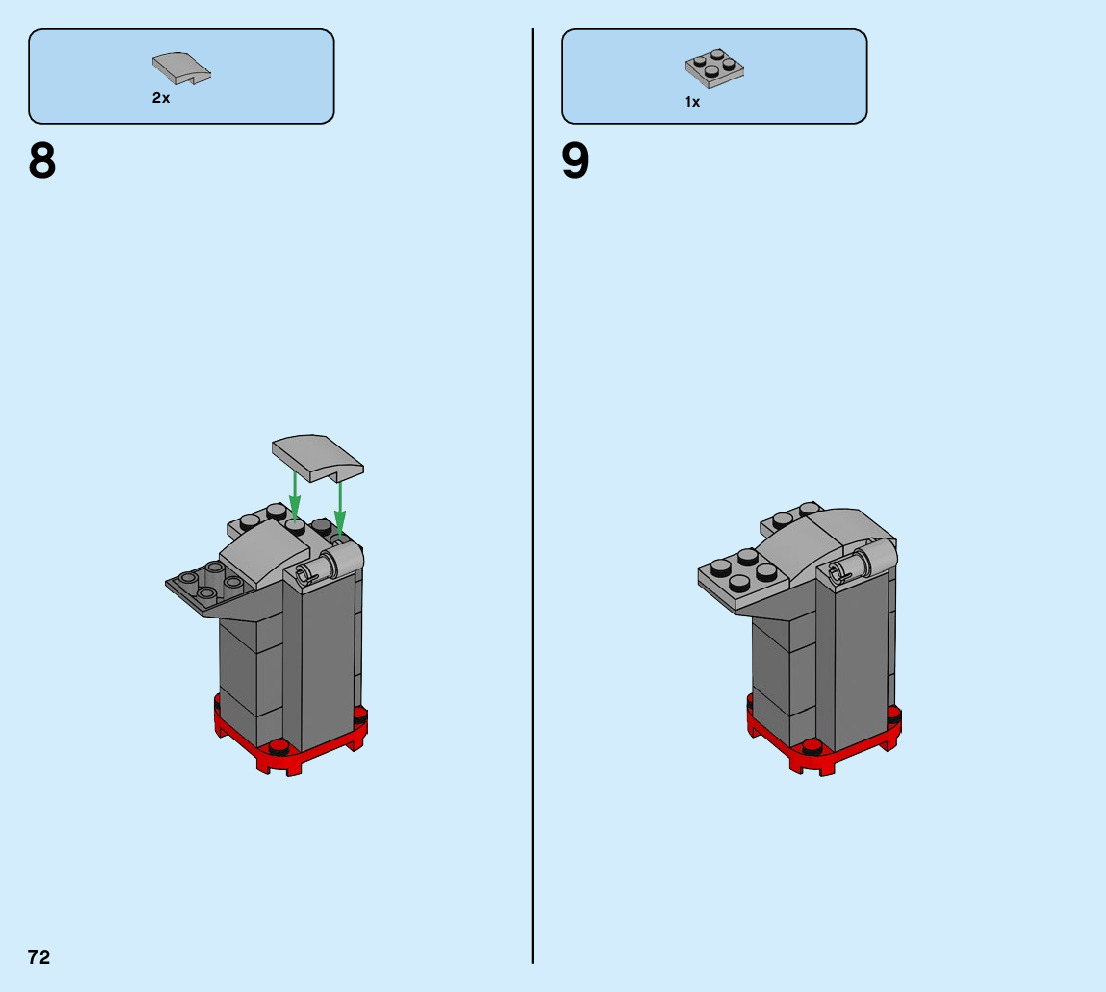 2x

8

1x

9

72