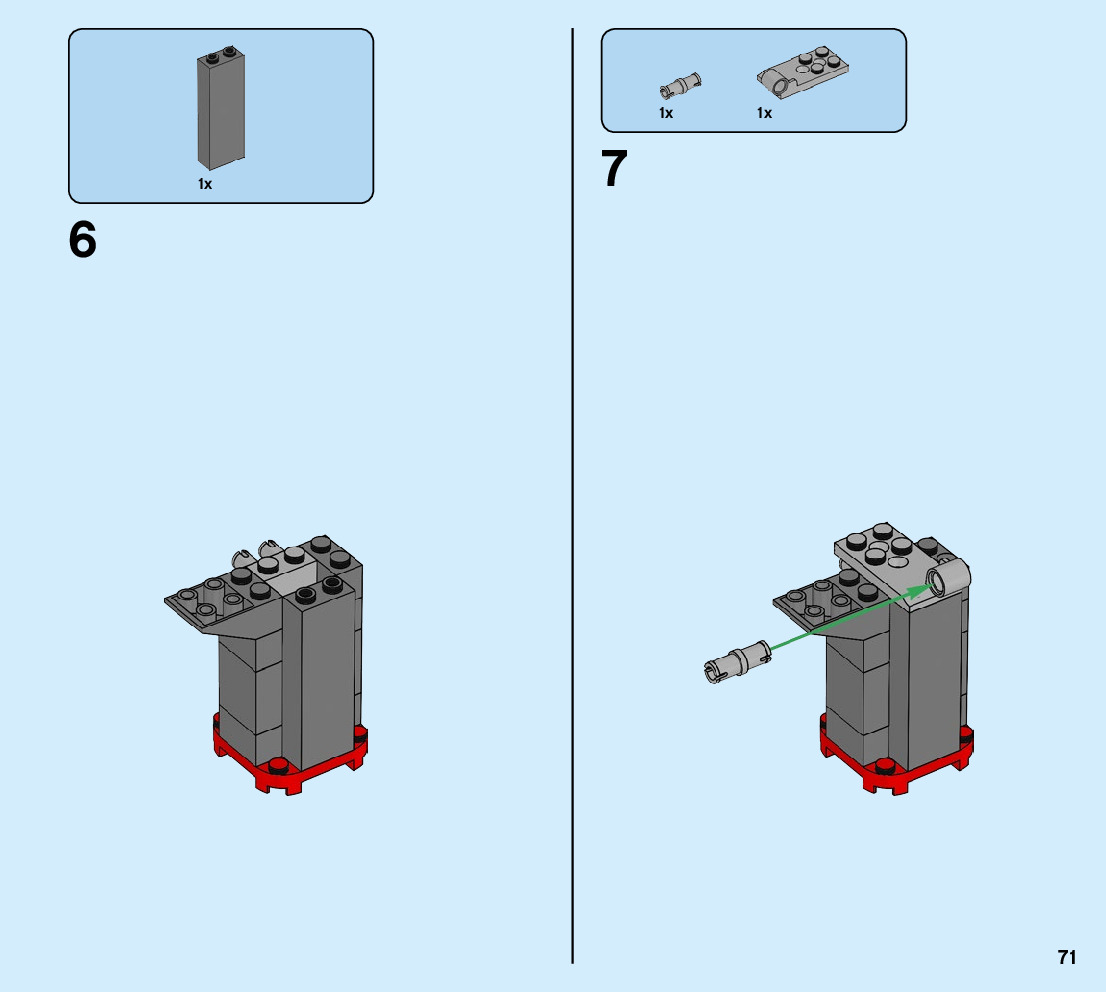 1x

6

1x 1x

7

71