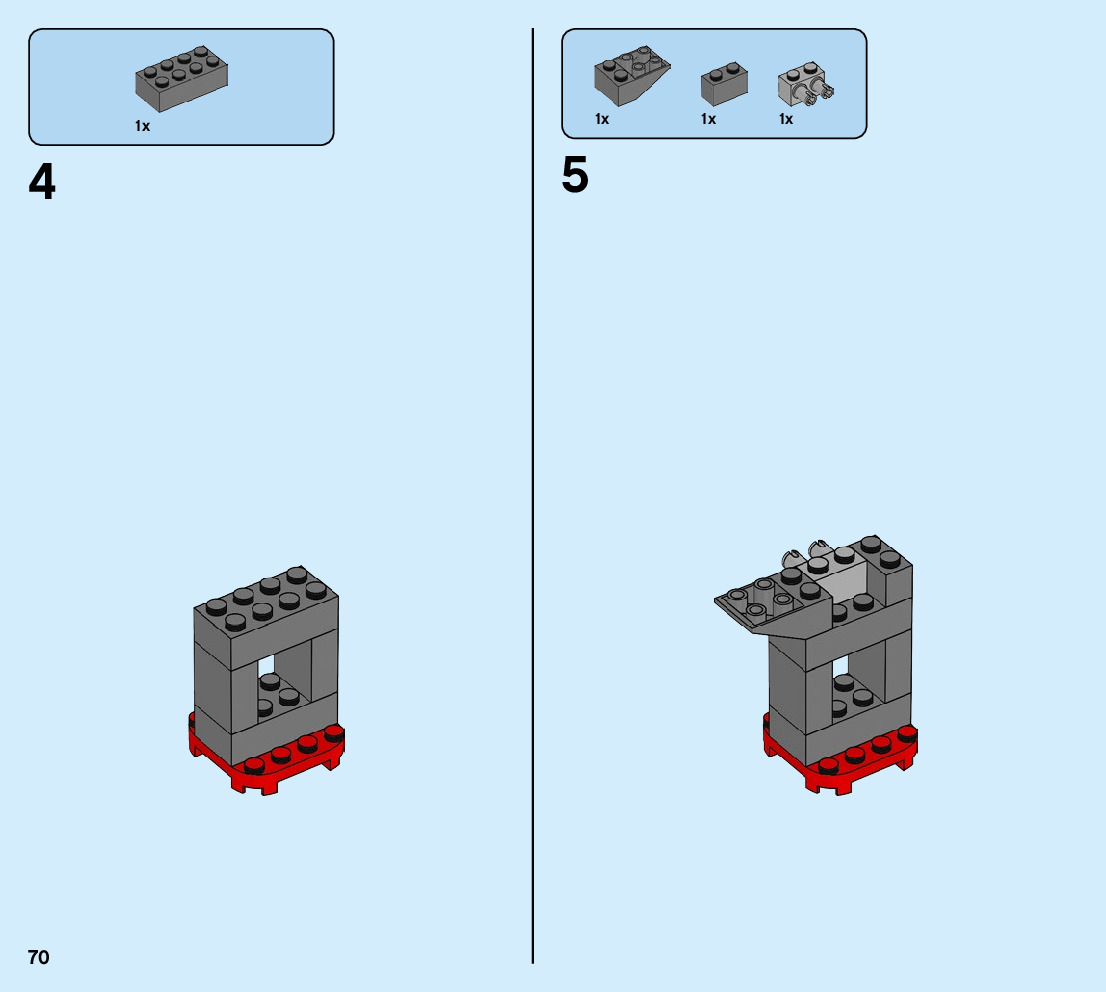 1x

4

1x 1x 1x

5

70