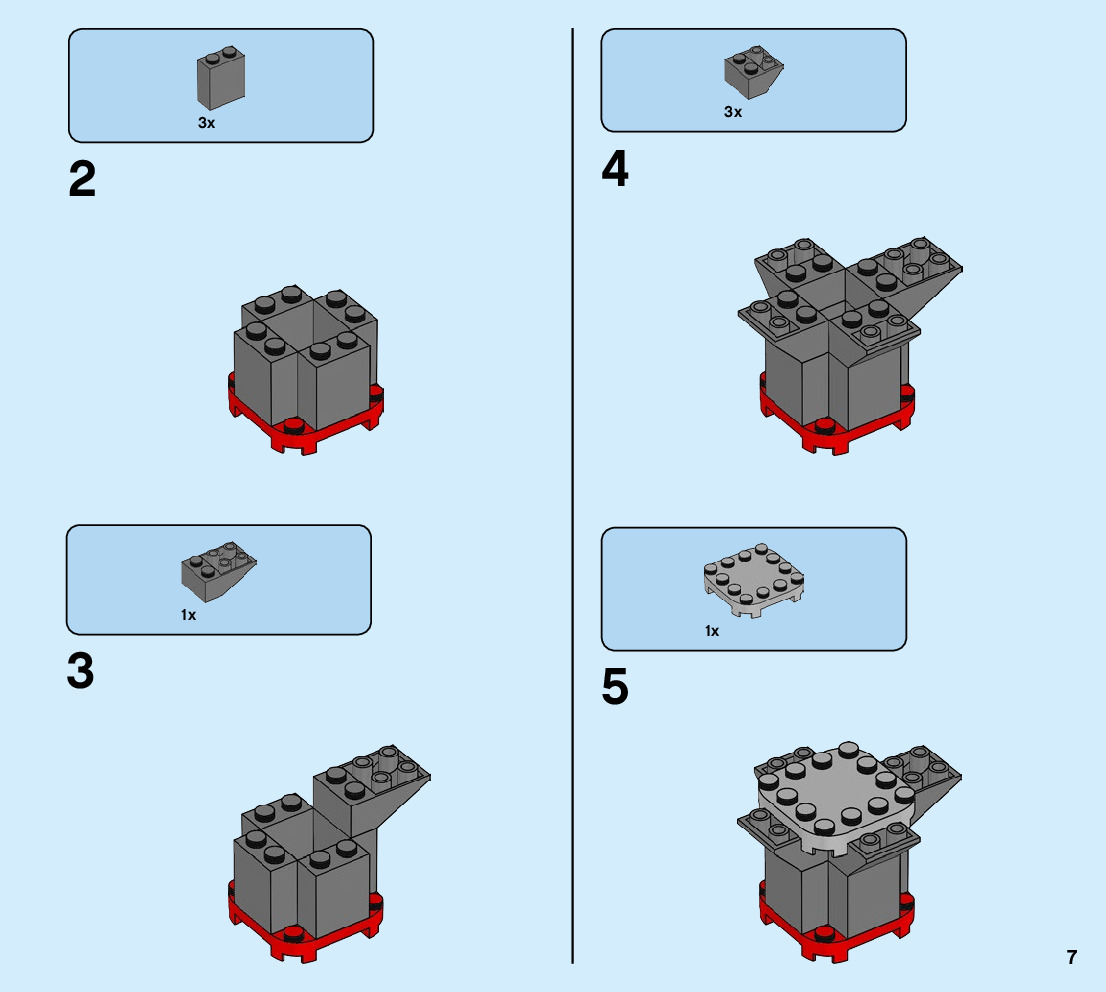 3x

2

1x

3

3x

4

1x

5

7