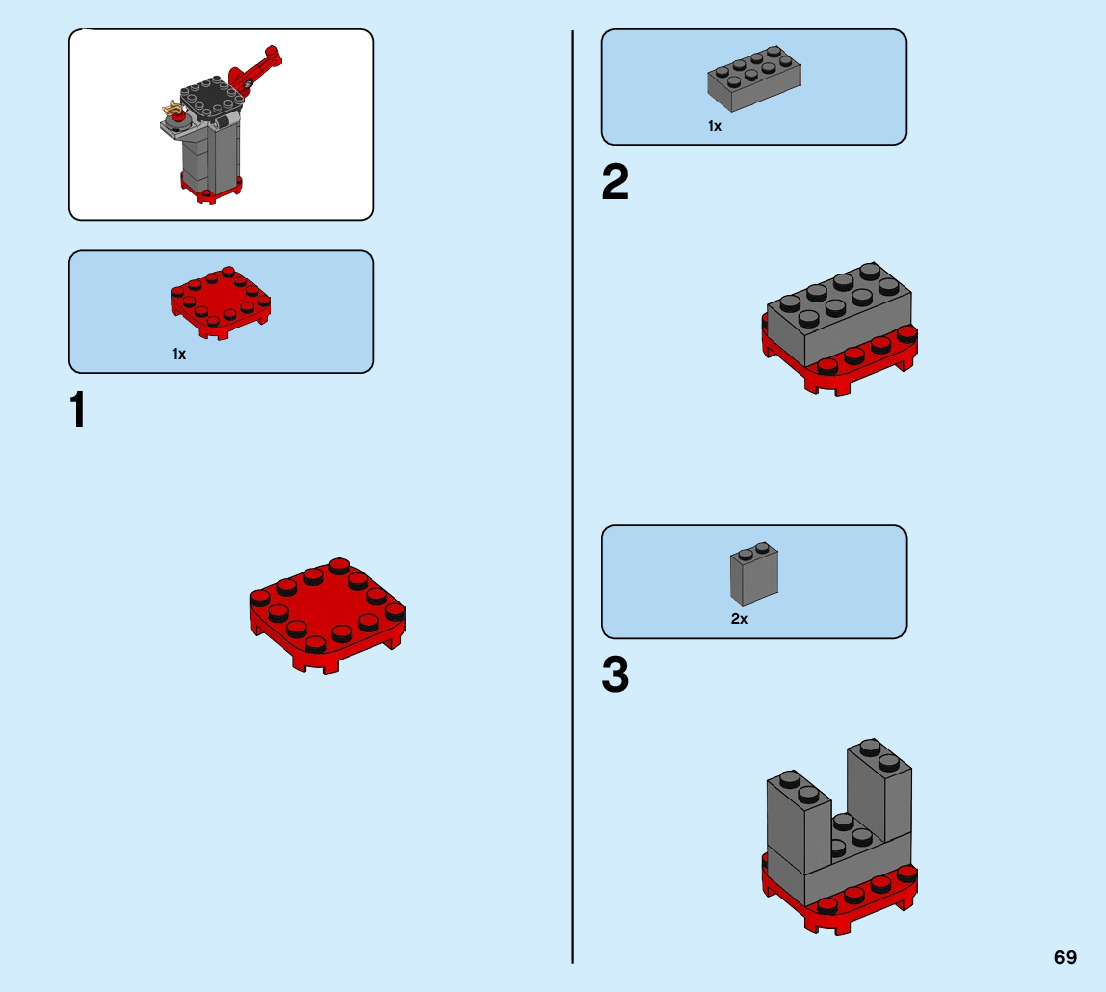 1x

1

1x

2

2x

3

69