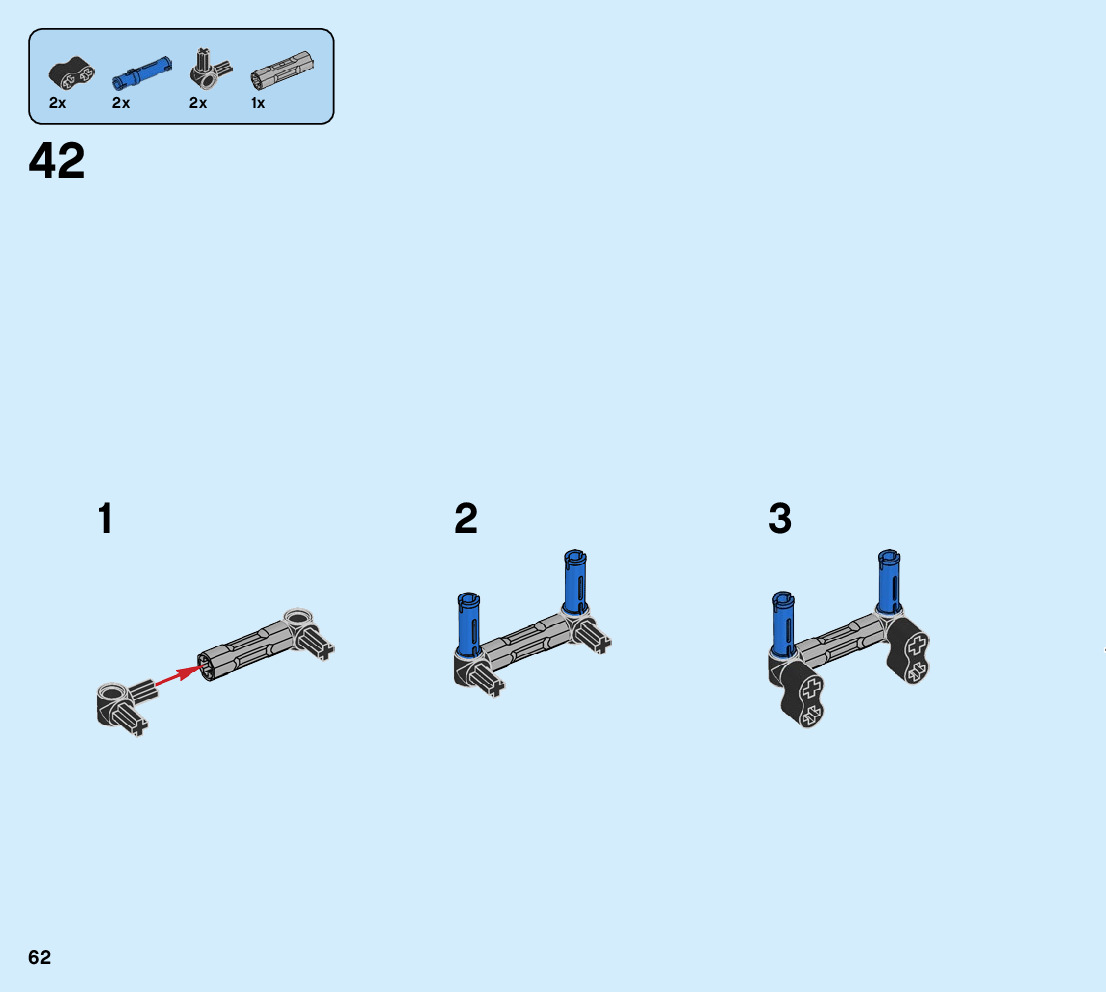 2x 2x 2x 1x

42

1

2

3

62