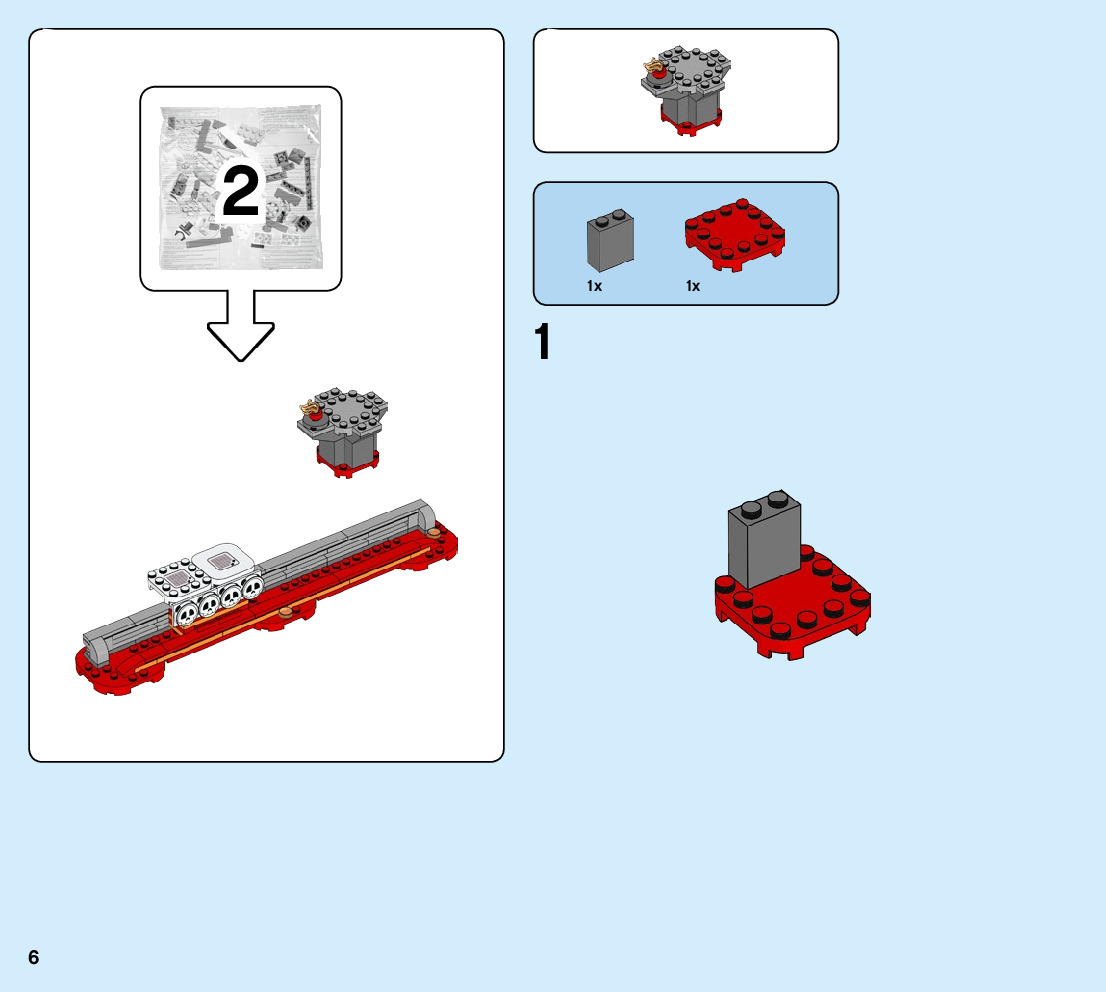 2

1x
1x

1

6