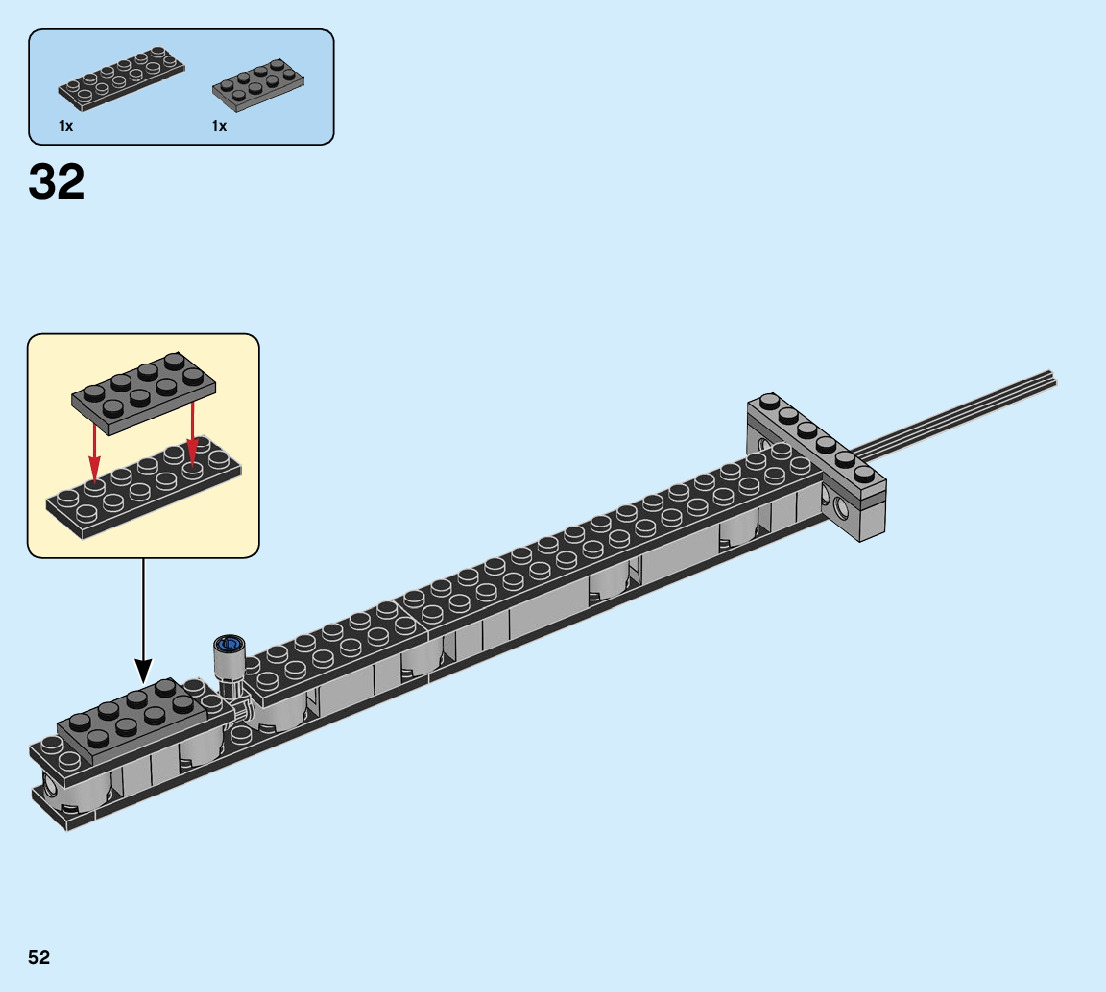 1x 1x

32

52