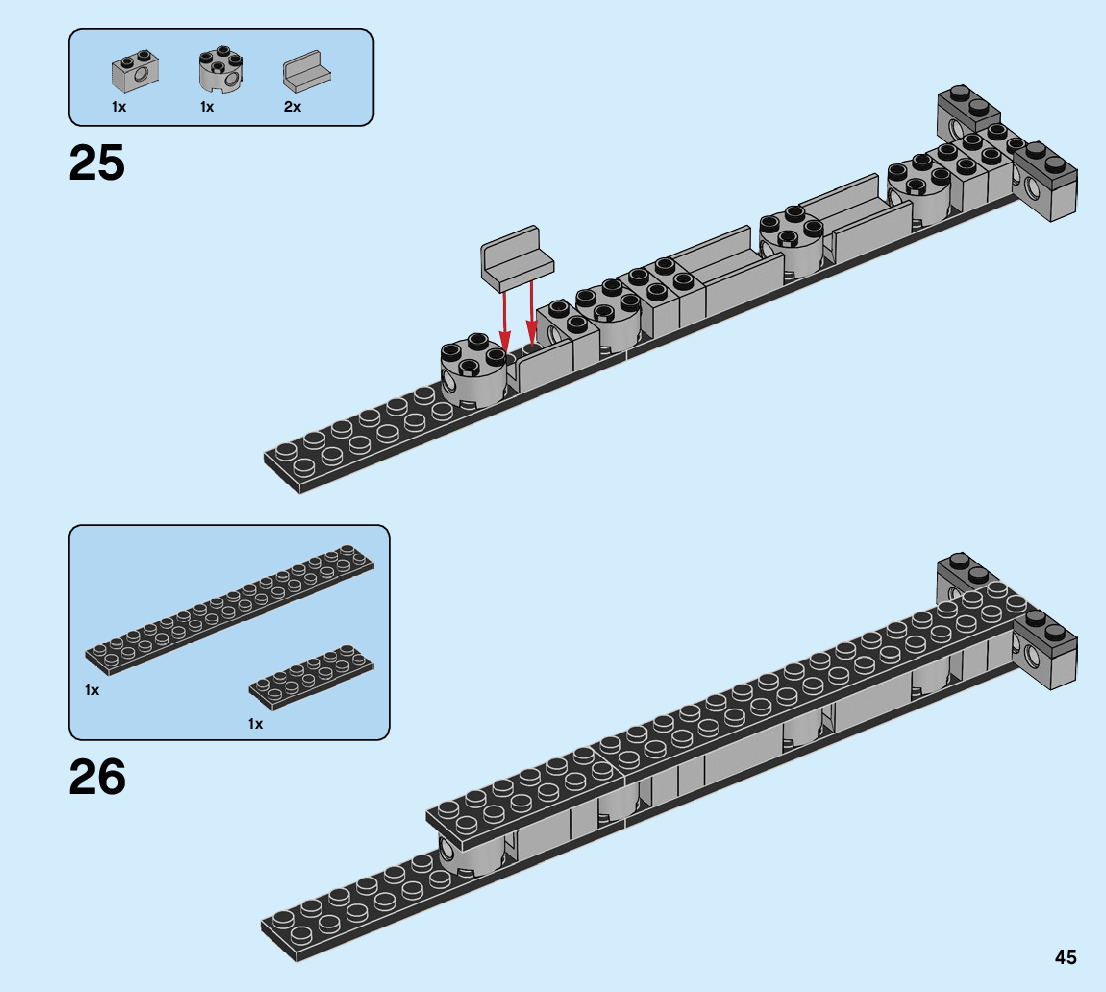 1x 1x 2x

25

1x

1x

26

45