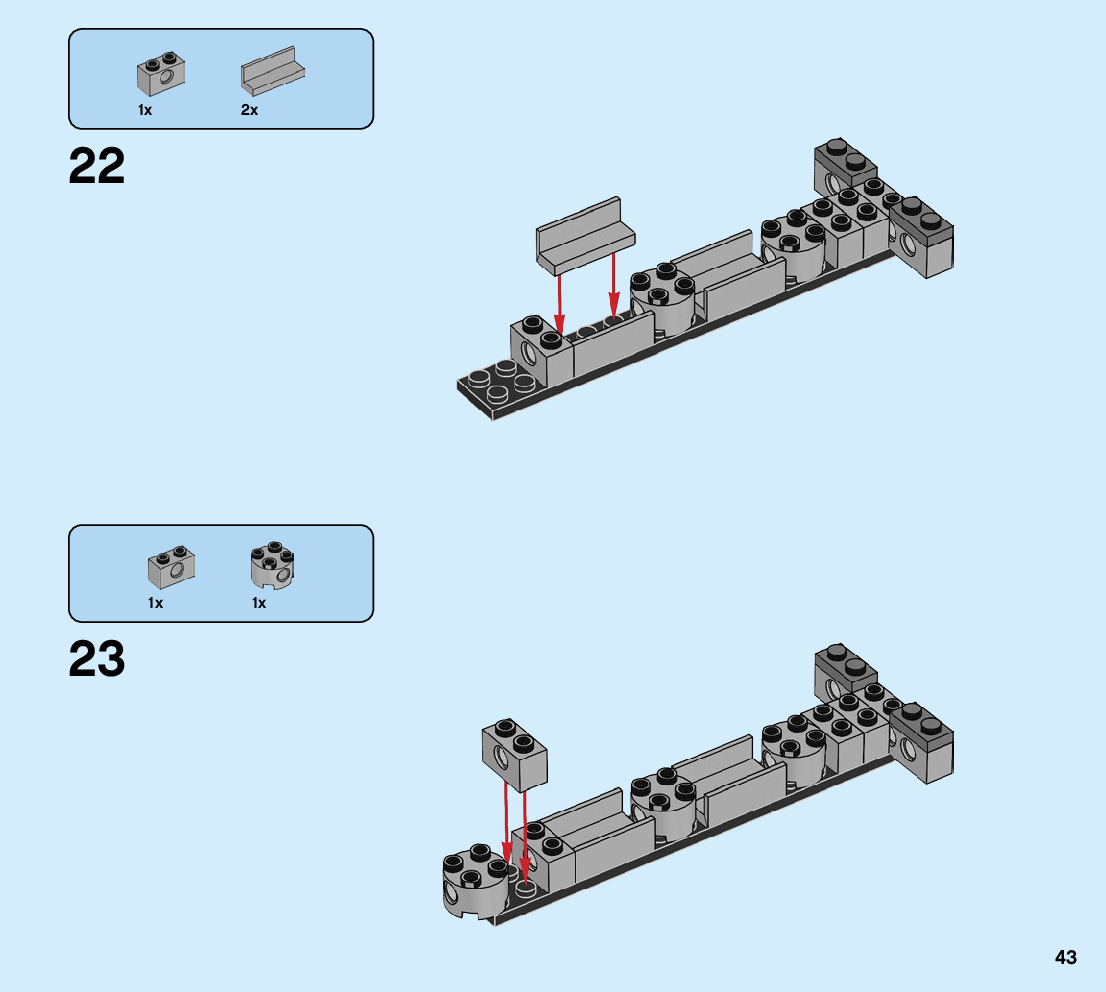 1x 2x

22

1x 1x

23

43