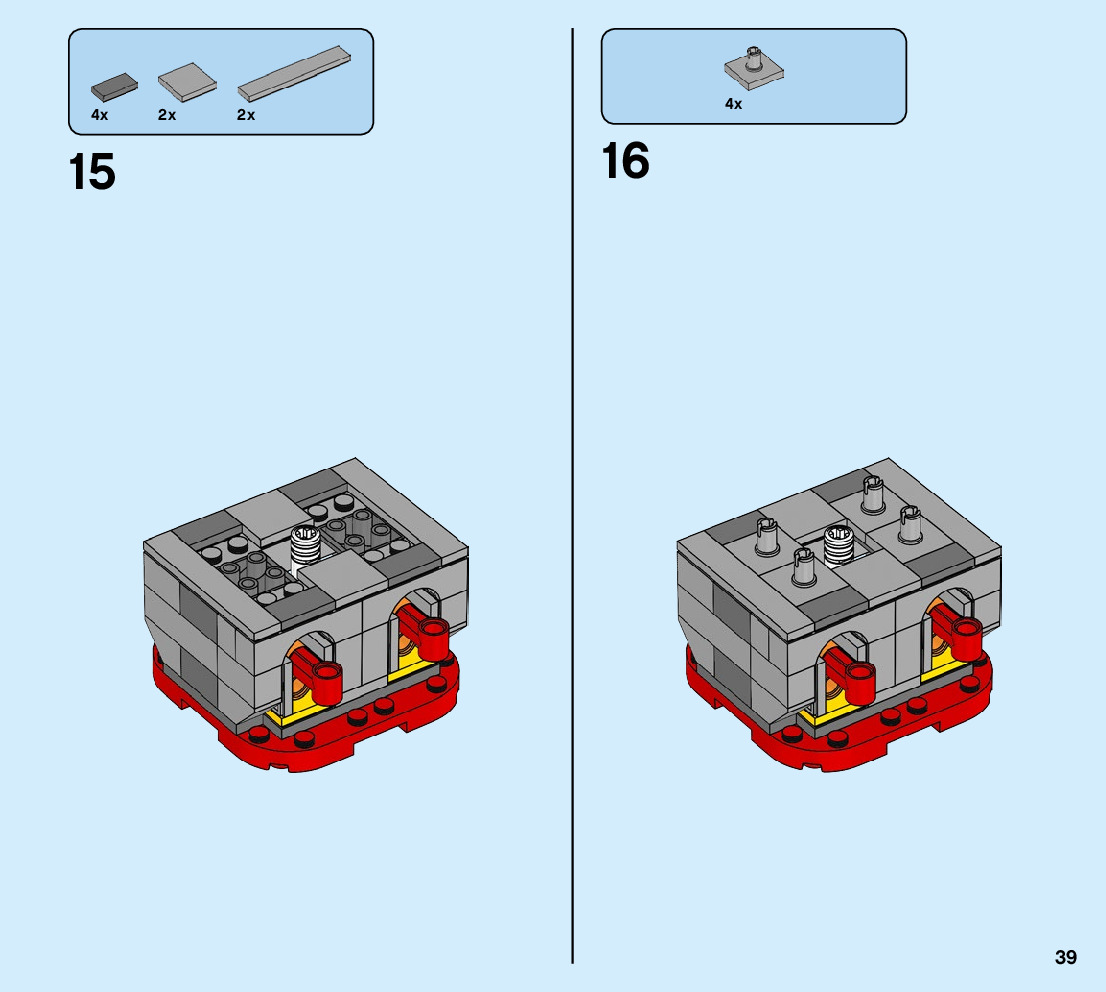 4x 2x 2x

15

4x

16

39