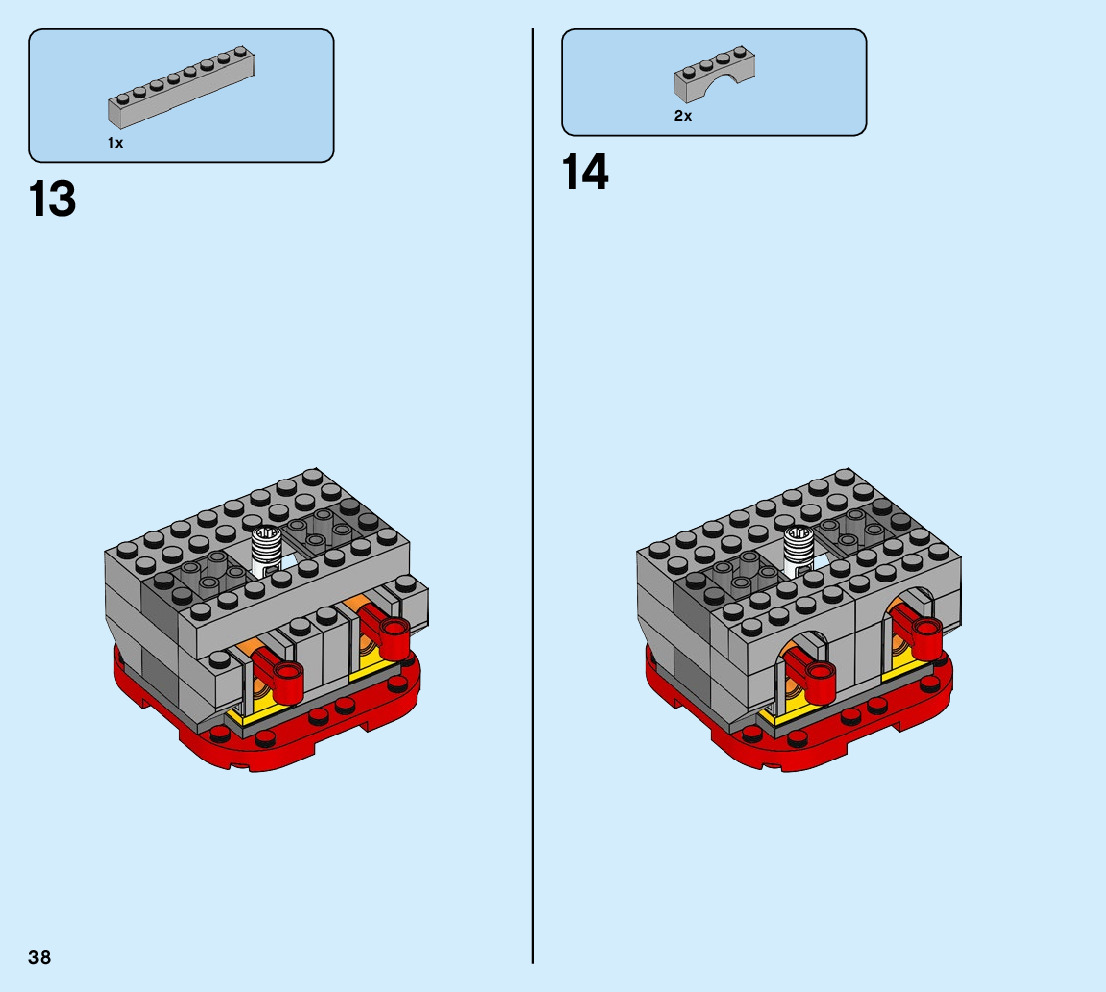 1x

13

2x

14

38