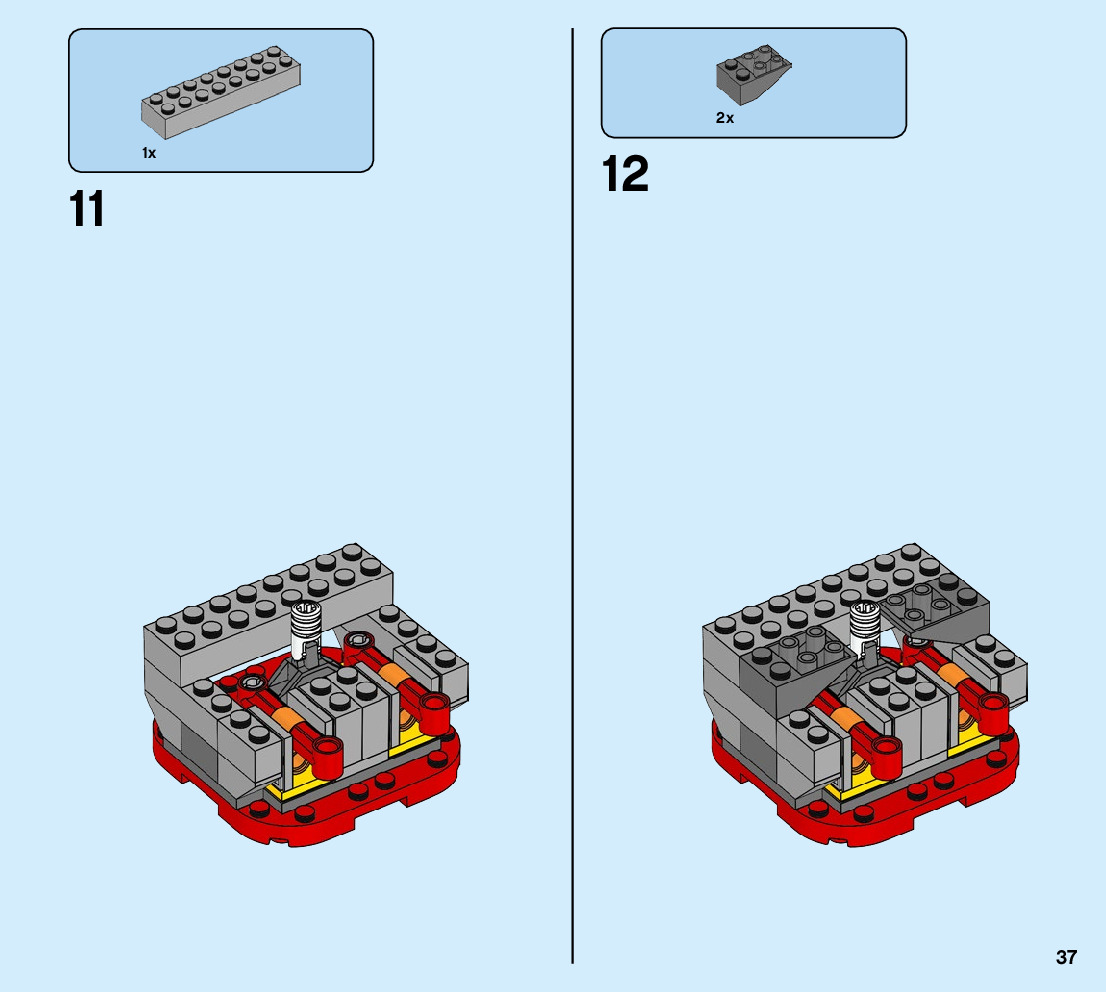 1x

11

2x

12

37