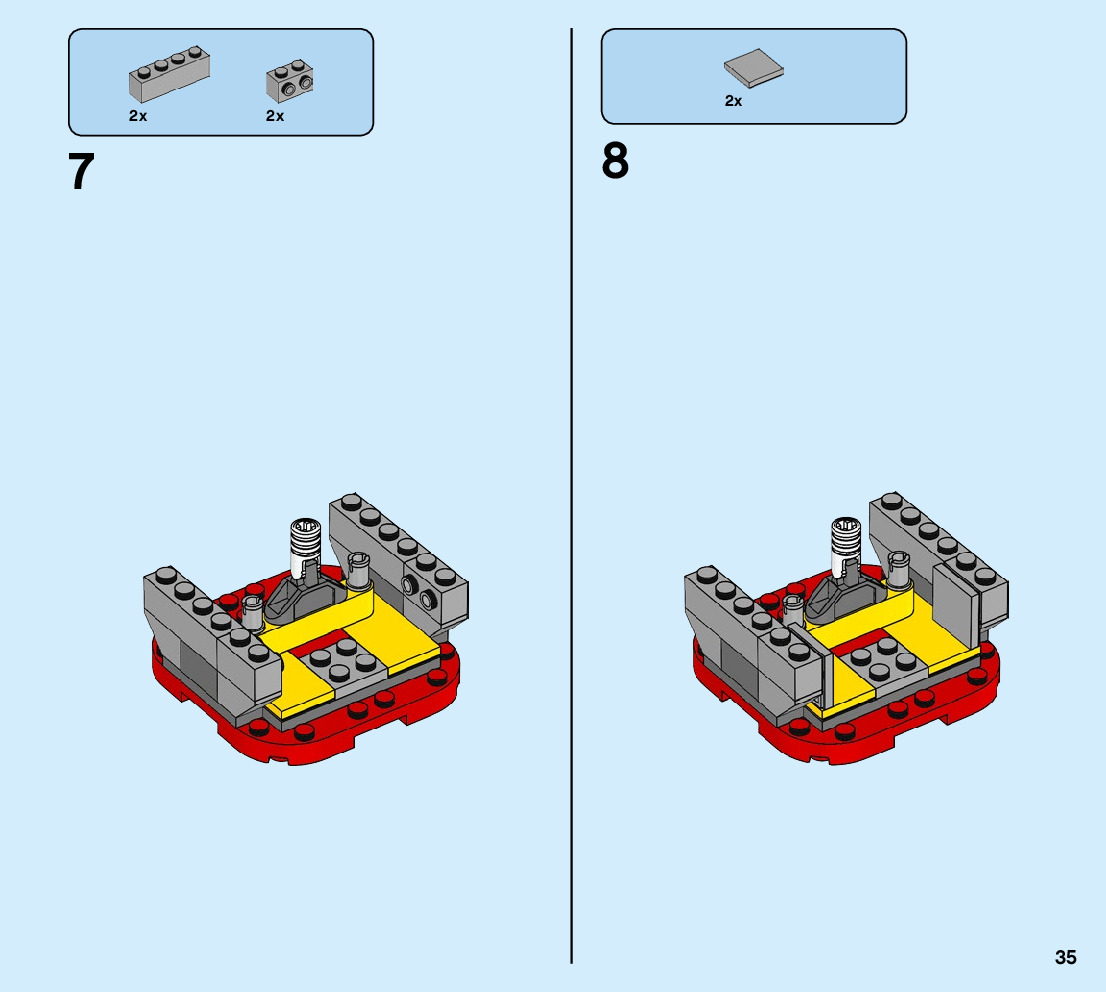 2x
2x
7

2x
8

35