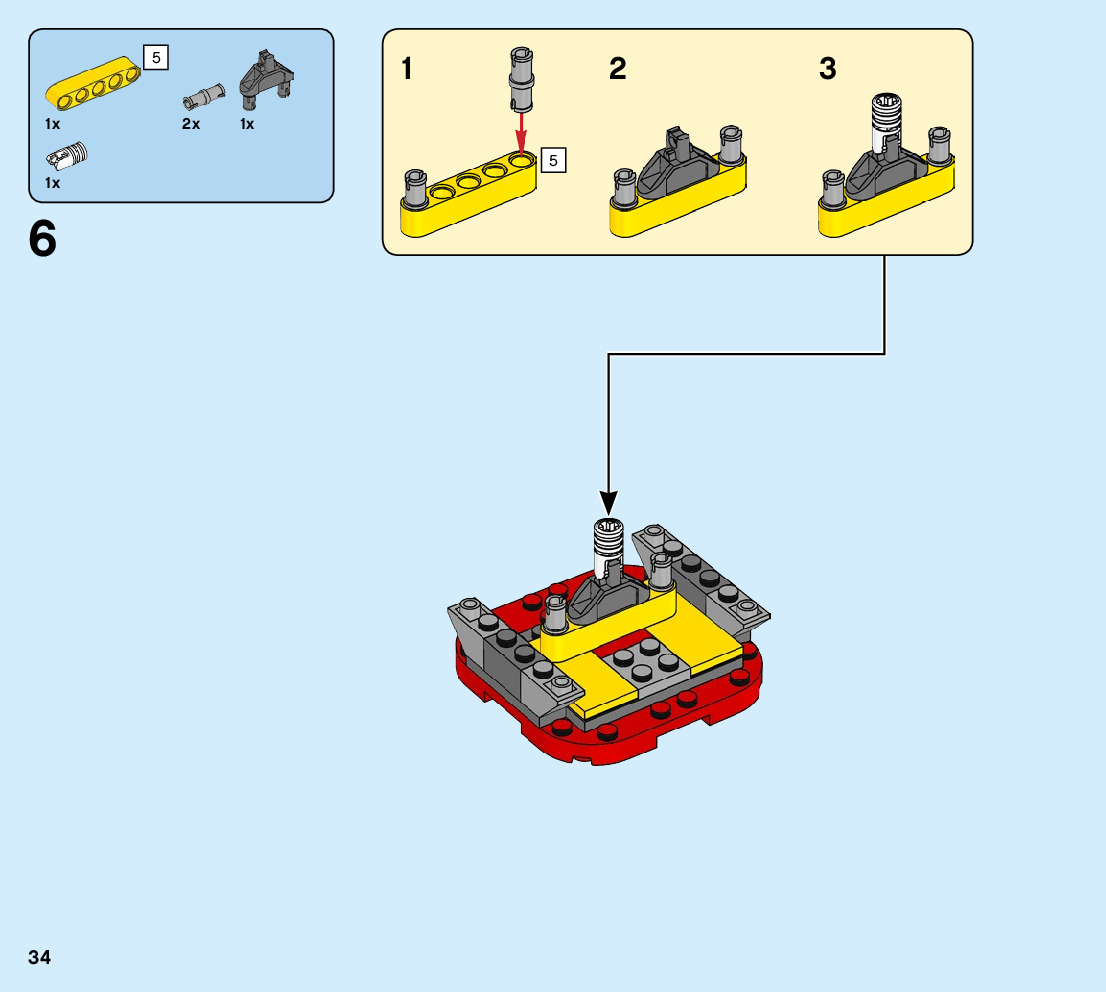 5
1x
2x
1x
1x

6

1
5
2
3

34