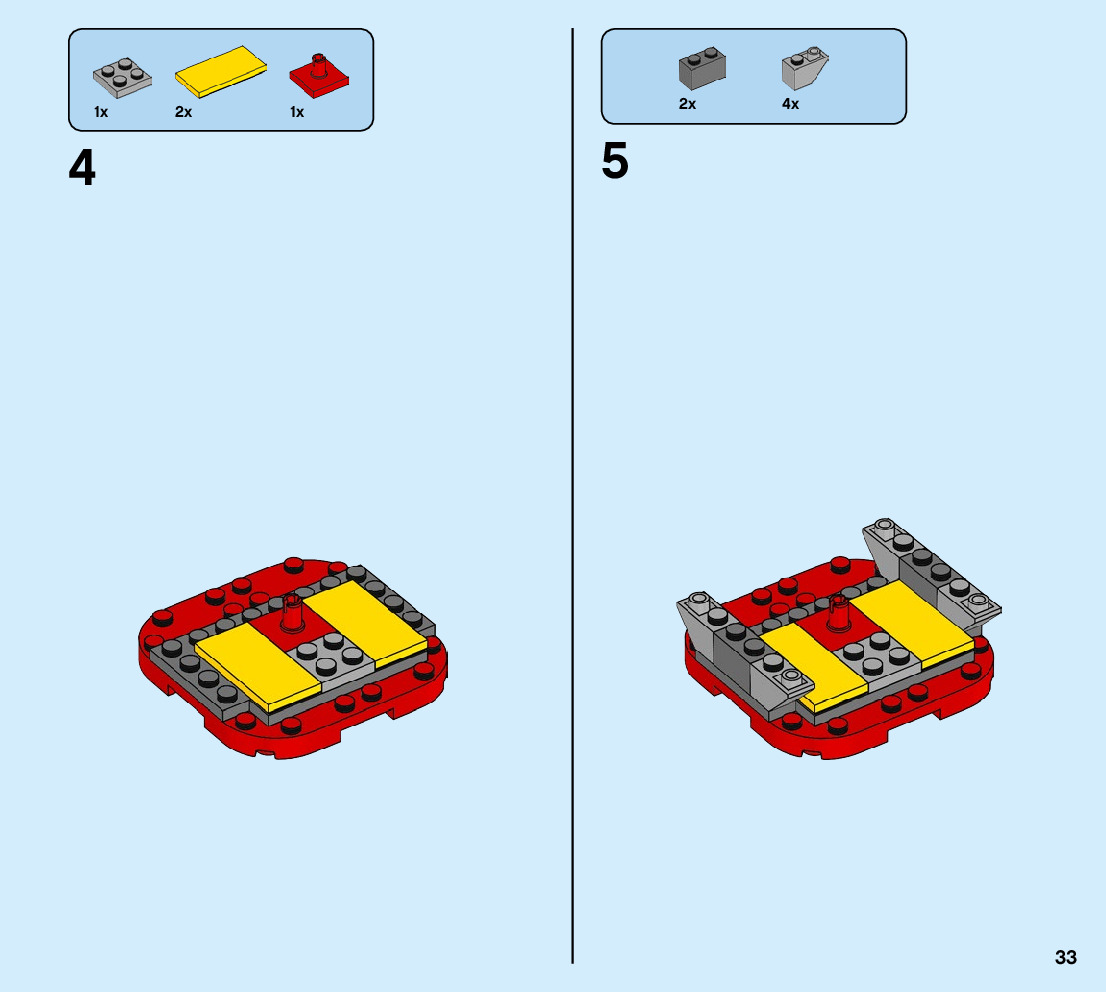 1x 2x 1x

4

2x 4x

5

33